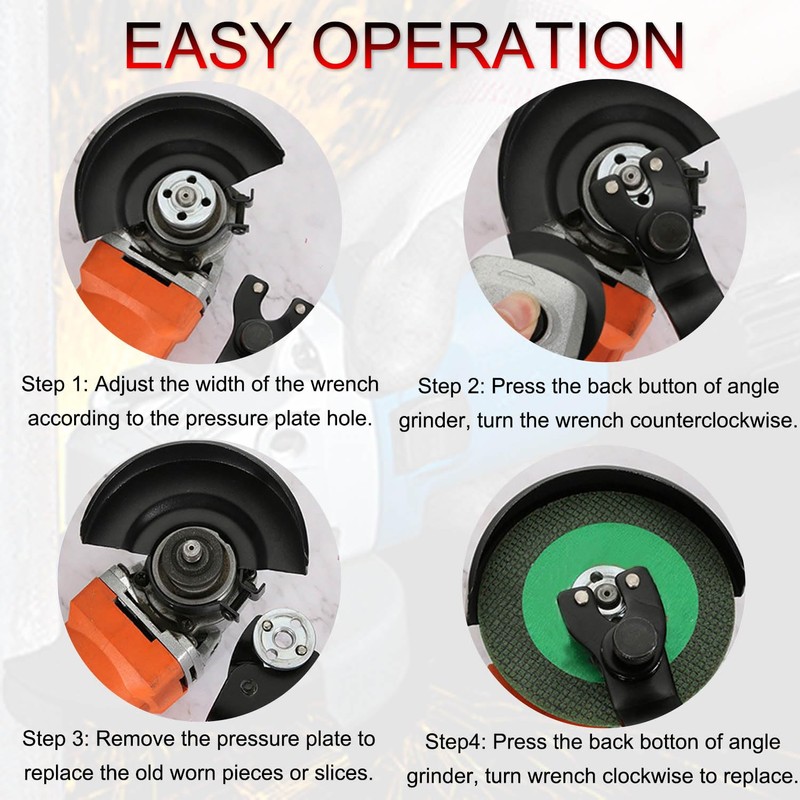 EASY OPERATION

Step 1: Adjust the width of the wrench according to the pressure plate hole.

Step 2: Press the back button of angle grinder, turn the wrench counterclockwise.

Step 3: Remove the pressure plate to replace the old worn pieces or slices.

Step4: Press the back botton of angle grinder, turn wrench clockwise to replace.