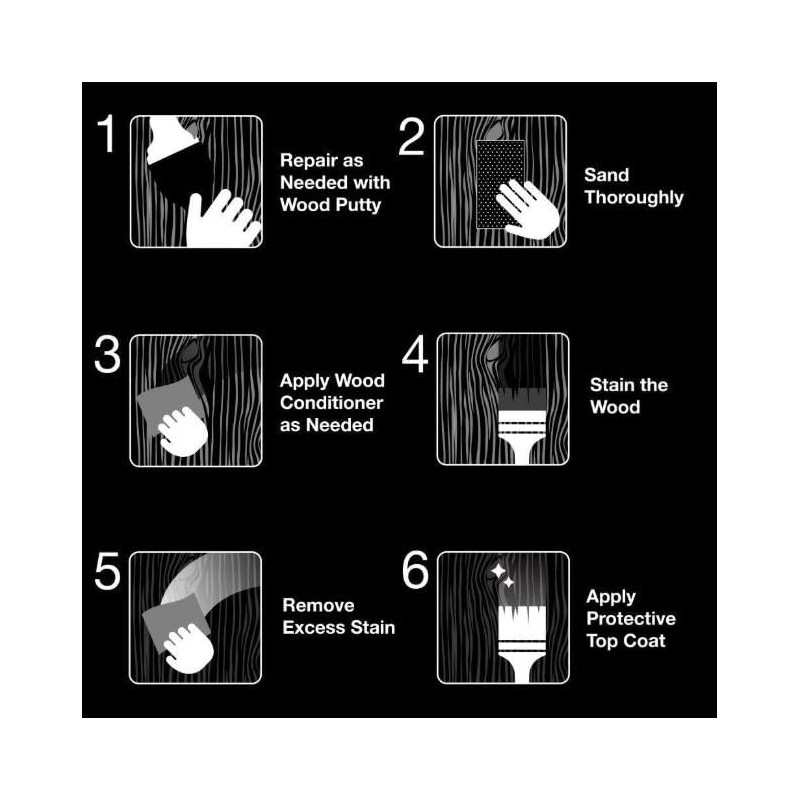 1 Repair as Needed with Wood Putty

2 Sand Thoroughly

3 Apply Wood Conditioner as Needed

4 Stain the Wood

5 Remove Excess Stain

6 Apply Protective Top Coat