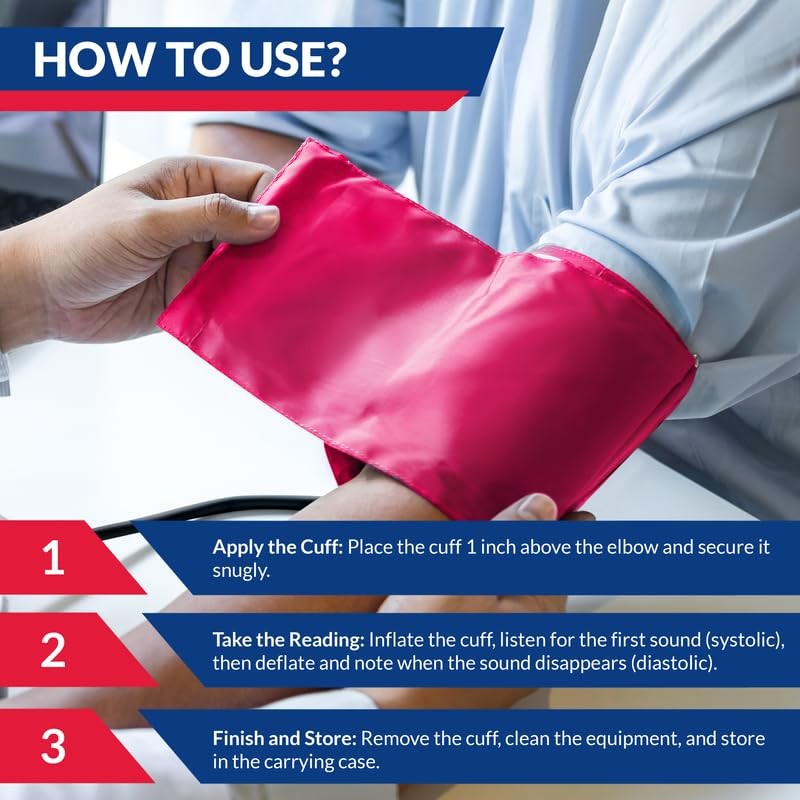 HOW TO USE?

1

Apply the Cuff: Place the cuff 1 inch above the elbow and secure it snugly.

2

Take the Reading: Inflate the cuff, listen for the first sound (systolic), then deflate and note when the sound disappears (diastolic).

3

Finish and Store: Remove the cuff, clean the equipment, and store in the carrying case.