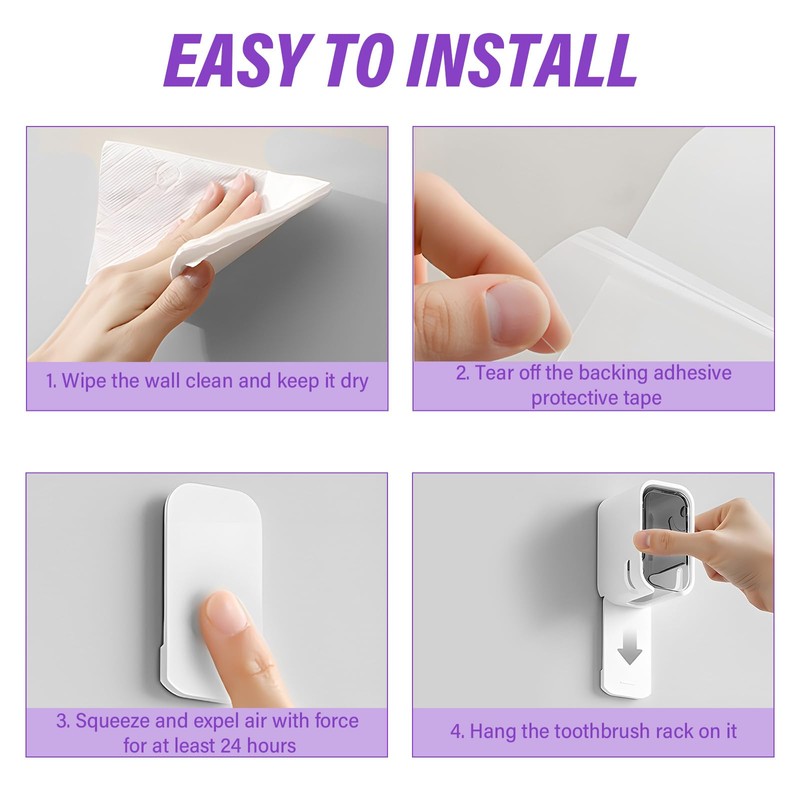 EASY TO INSTALL

1. Wipe the wall clean and keep it dry

2. Tear off the backing adhesive protective tape

3. Squeeze and expel air with force for at least 24 hours

4. Hang the toothbrush rack on it