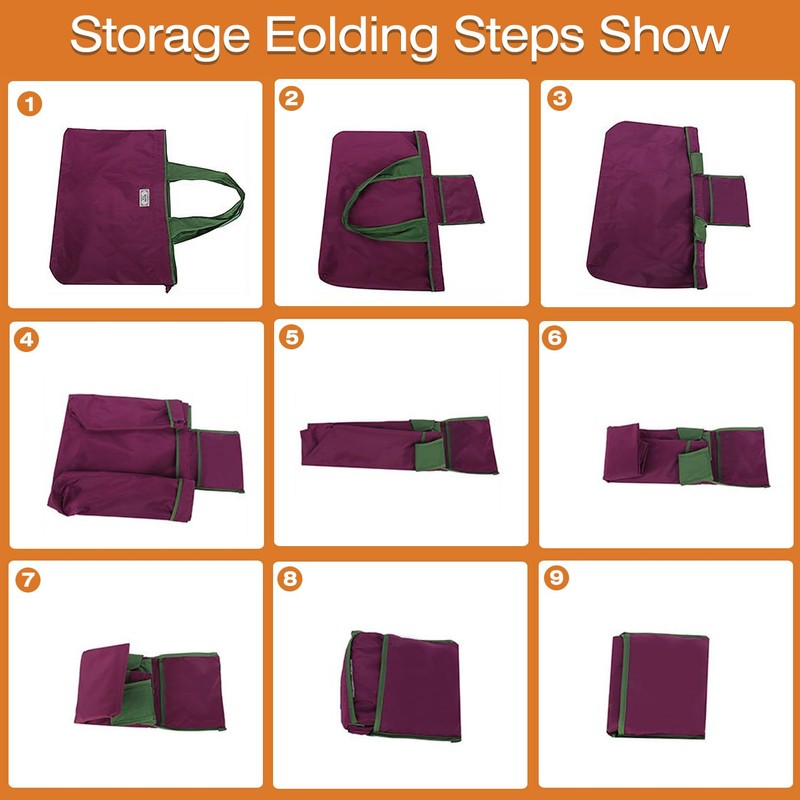 Storage Eolding Steps Show

1

2

3

4

5

6

7

8

9