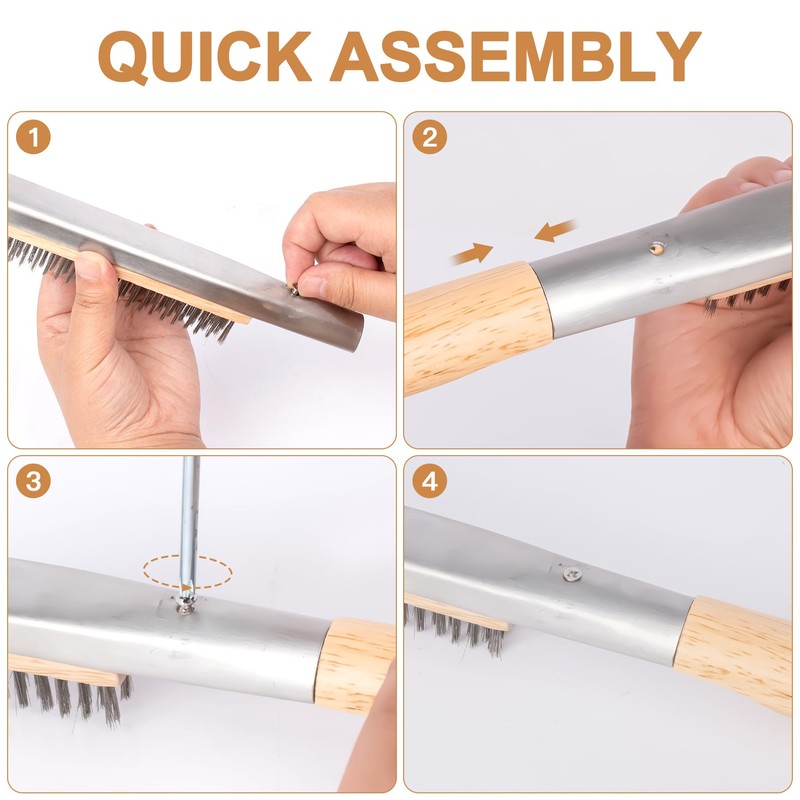 QUICK ASSEMBLY

1

2

3

4