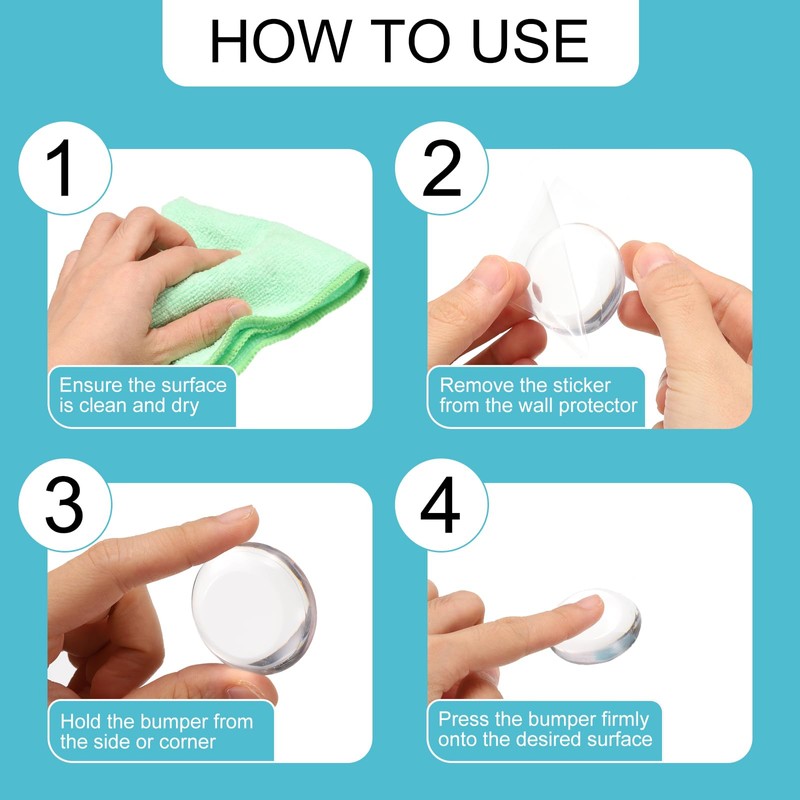 HOW TO USE

1

Ensure the surface is clean and dry

2

Remove the sticker from the wall protector

3

Hold the bumper from the side or corner

4

Press the bumper firmly onto the desired surface