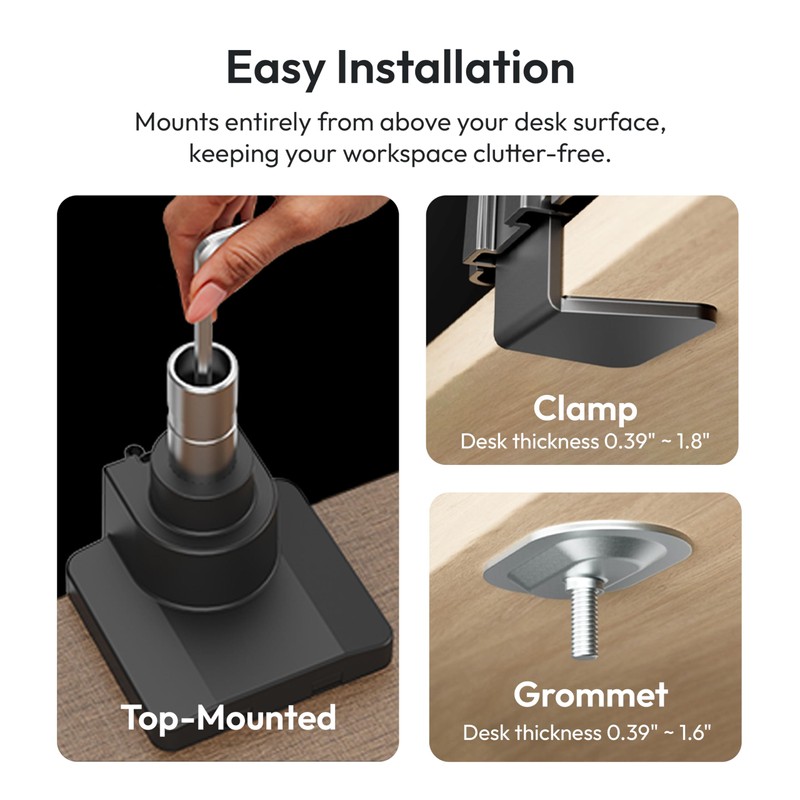 Easy Installation

Mounts entirely from above your desk surface, keeping your workspace clutter-free.

Top-Mounted

Clamp
Desk thickness 0.39" ~ 1.8"

Grommet
Desk thickness 0.39" ~ 1.6"