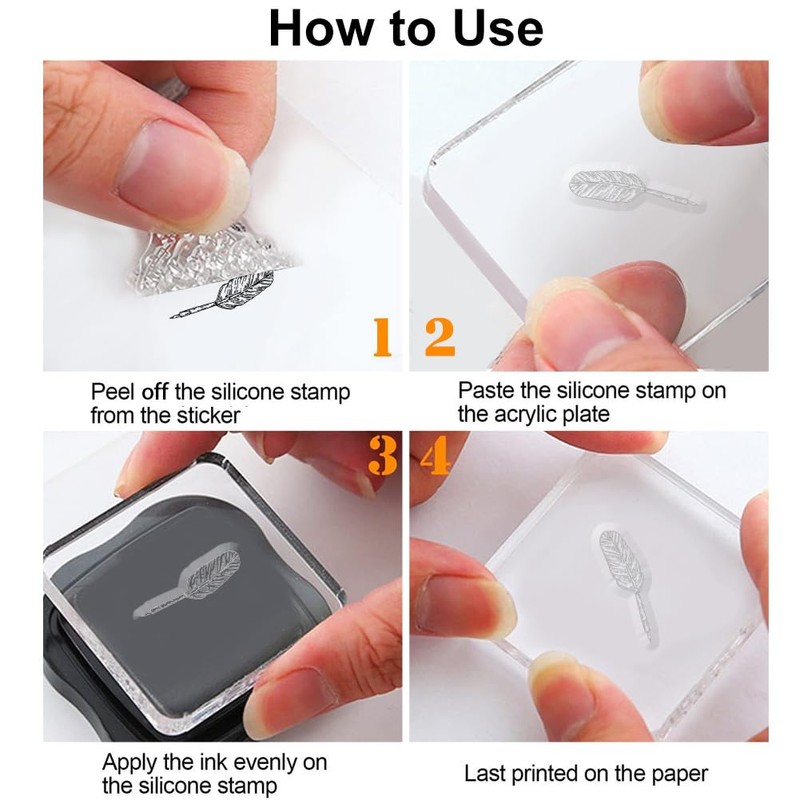 How to Use

1

Peel off the silicone stamp from the sticker

2

Paste the silicone stamp on the acrylic plate

3

Apply the ink evenly on the silicone stamp

4

Last printed on the paper