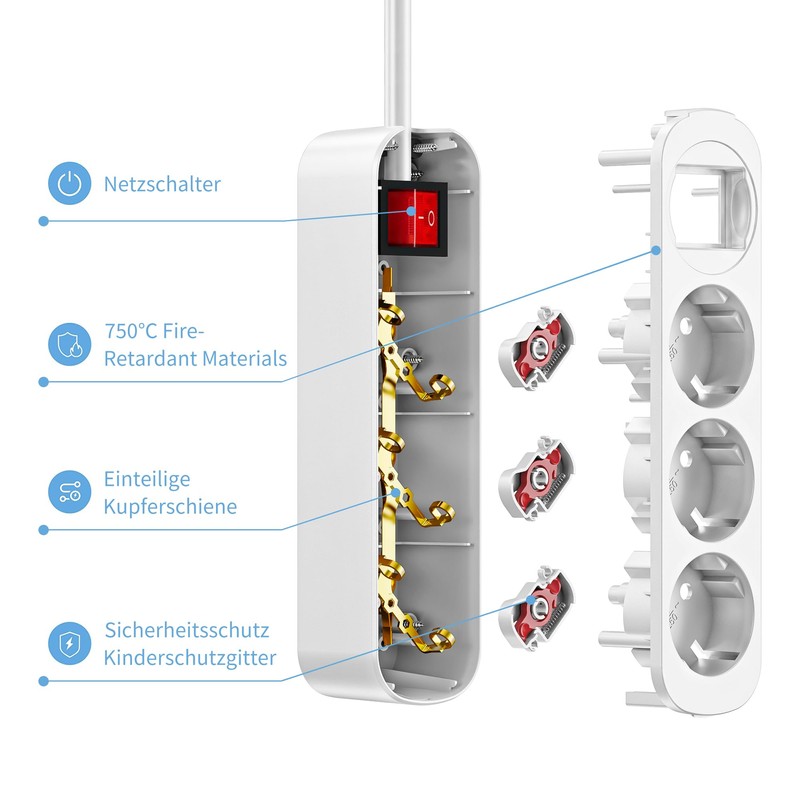 Netzschalter

750°C Fire-Retardant Materials

Einteilige Kupferschiene

Sicherheitsschutz Kinderschutzgitter