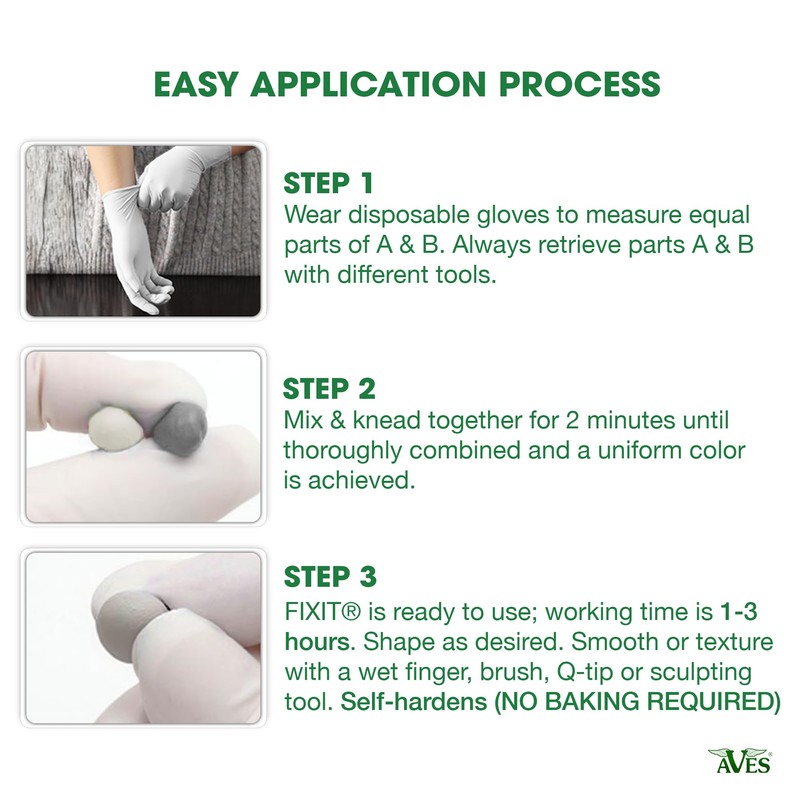 EASY APPLICATION PROCESS

STEP 1
Wear disposable gloves to measure equal parts of A & B. Always retrieve parts A & B with different tools.

STEP 2
Mix & knead together for 2 minutes until thoroughly combined and a uniform color is achieved.

STEP 3
FIXIT® is ready to use; working time is 1-3 hours. Shape as desired. Smooth or texture with a wet finger, brush, Q-tip or sculpting tool. Self-hardens (NO BAKING REQUIRED)

AVES®