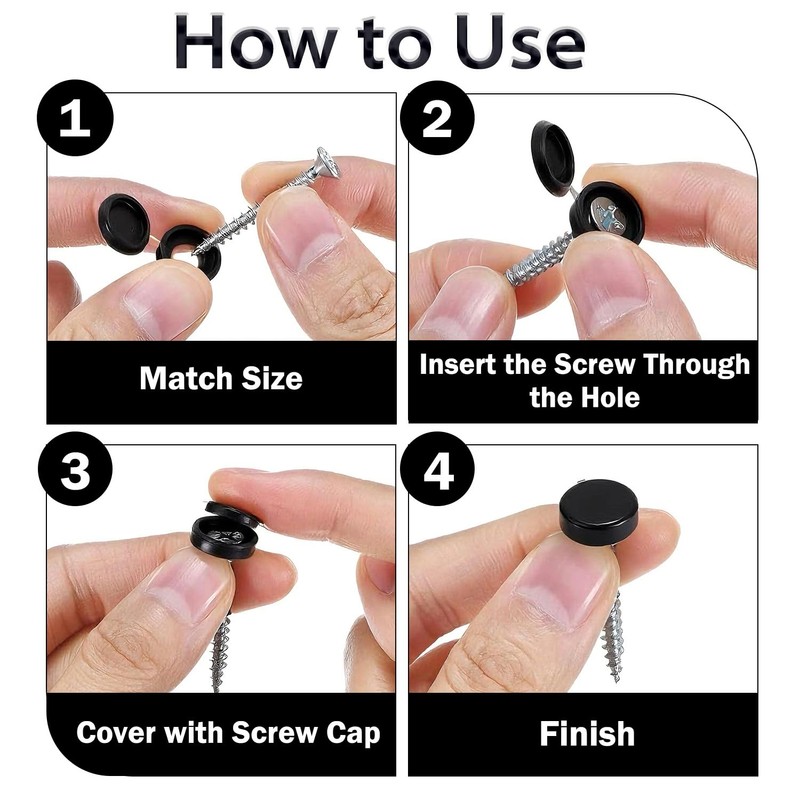 How to Use

1

Match Size

2

Insert the Screw Through the Hole

3

Cover with Screw Cap

4

Finish