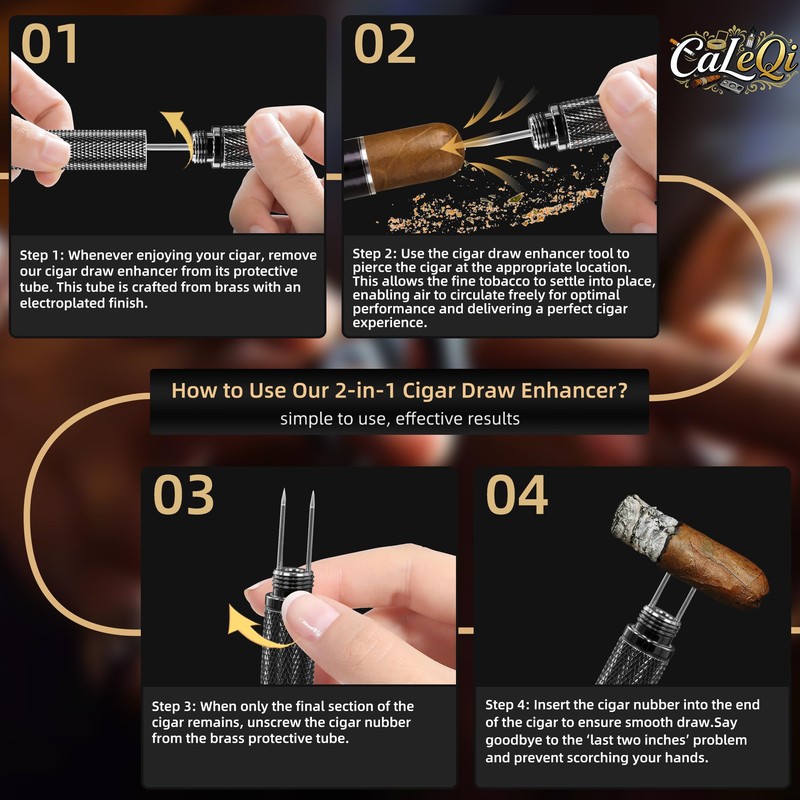 01

Step 1: Whenever enjoying your cigar, remove our cigar draw enhancer from its protective tube. This tube is crafted from brass with an electroplated finish.

02

Step 2: Use the cigar draw enhancer tool to pierce the cigar at the appropriate location. This allows the fine tobacco to settle into place, enabling air to circulate freely for optimal performance and delivering a perfect cigar experience.

CaLeQi

How to Use Our 2-in-1 Cigar Draw Enhancer?
simple to use, effective results

03

Step 3: When only the final section of the cigar remains, unscrew the cigar nubber from the brass protective tube.

04

Step 4: Insert the cigar nubber into the end of the cigar to ensure smooth draw.Say goodbye to the 'last two inches' problem and prevent scorching your hands.