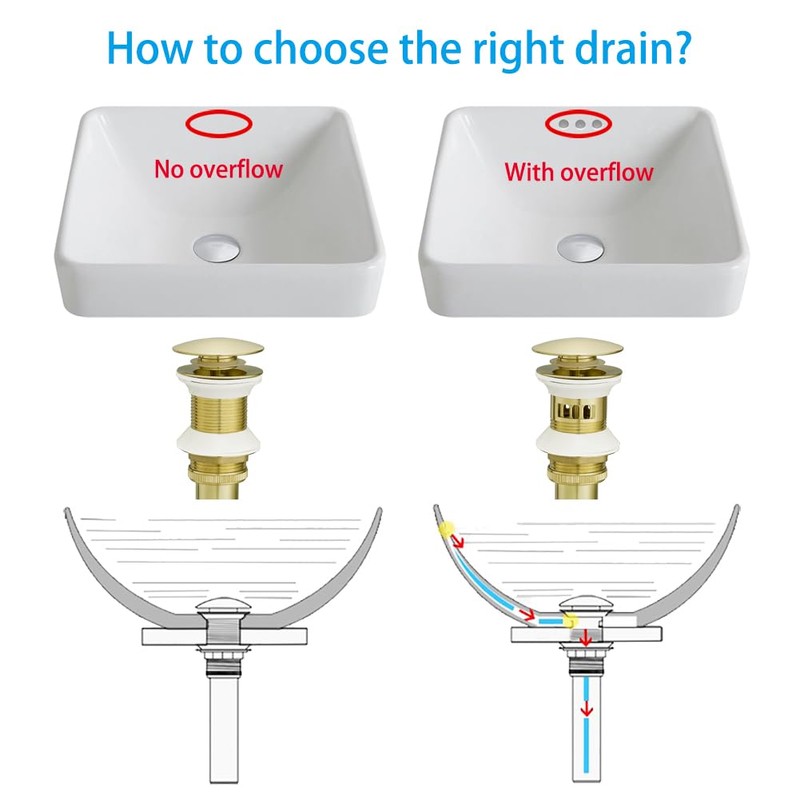 How to choose the right drain?

No overflow

With overflow