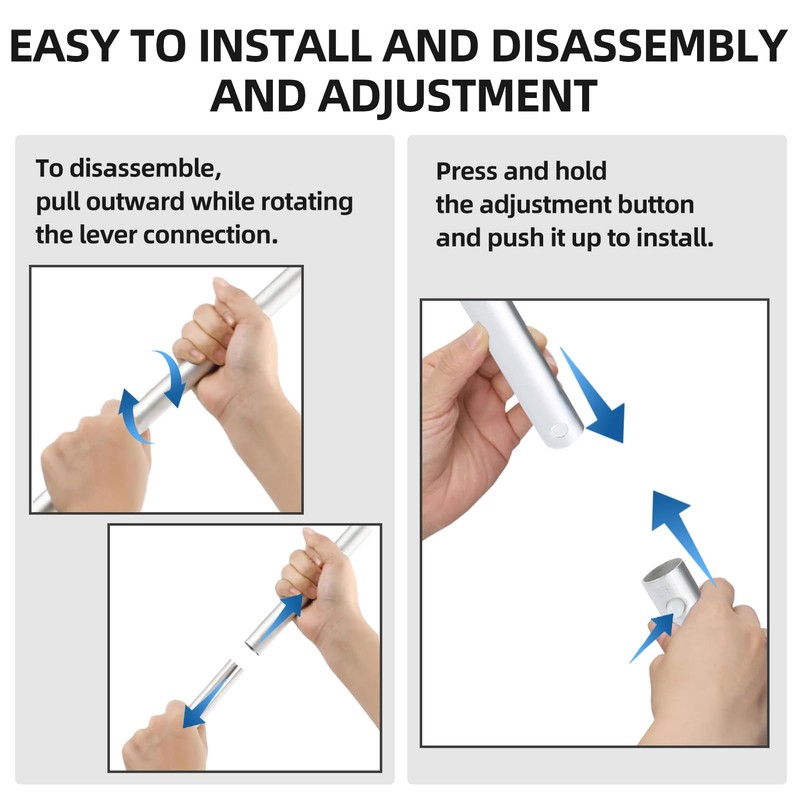 EASY TO INSTALL AND DISASSEMBLY AND ADJUSTMENT

To disassemble, pull outward while rotating the lever connection.

Press and hold the adjustment button and push it up to install.