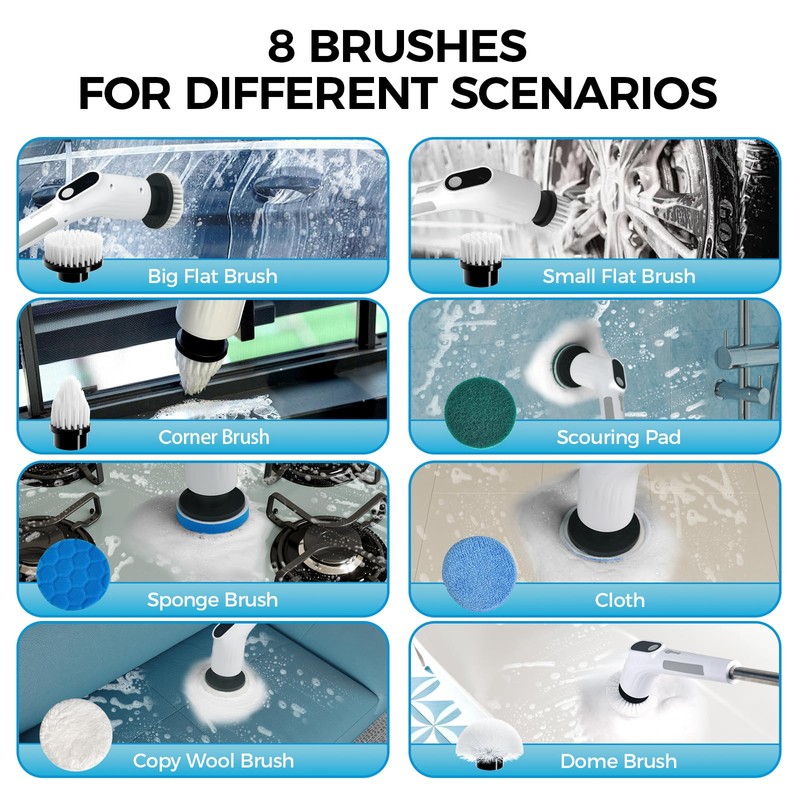 8 BRUSHES
FOR DIFFERENT SCENARIOS

Big Flat Brush

Small Flat Brush

Corner Brush

Scouring Pad

Sponge Brush

Cloth

Copy Wool Brush

Dome Brush