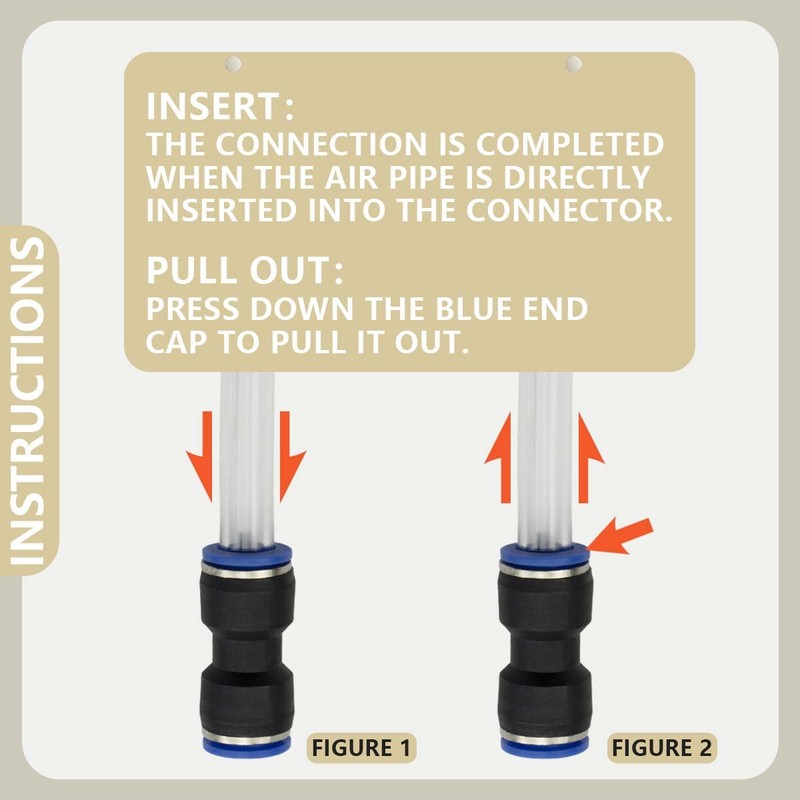 INSTRUCTIONS

INSERT:
THE CONNECTION IS COMPLETED WHEN THE AIR PIPE IS DIRECTLY INSERTED INTO THE CONNECTOR.

PULL OUT:
PRESS DOWN THE BLUE END CAP TO PULL IT OUT.

FIGURE 1

FIGURE 2