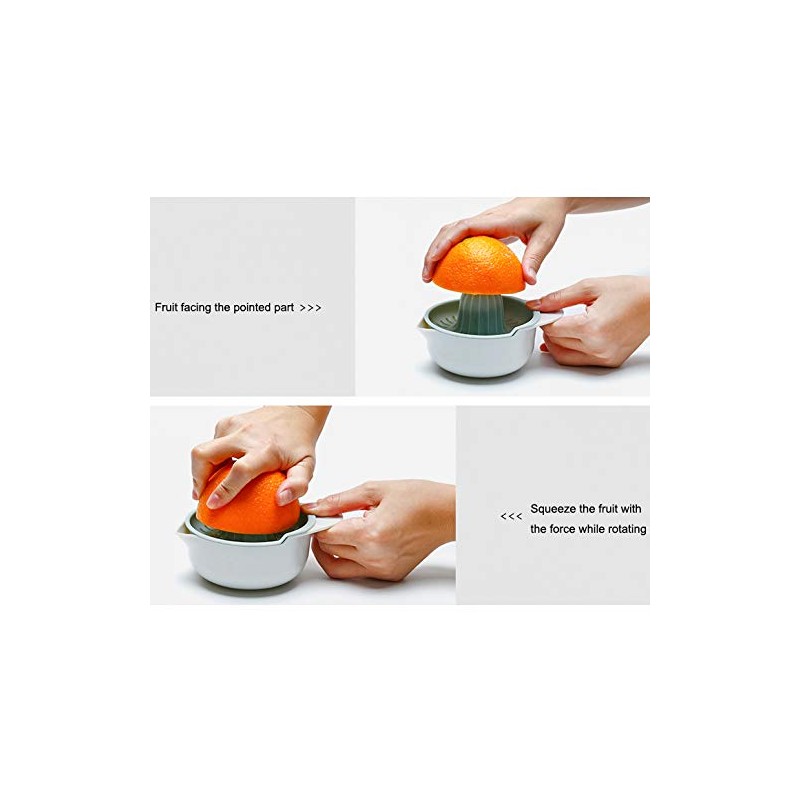 Fruit facing the pointed part >>>

<<< Squeeze the fruit with the force while rotating