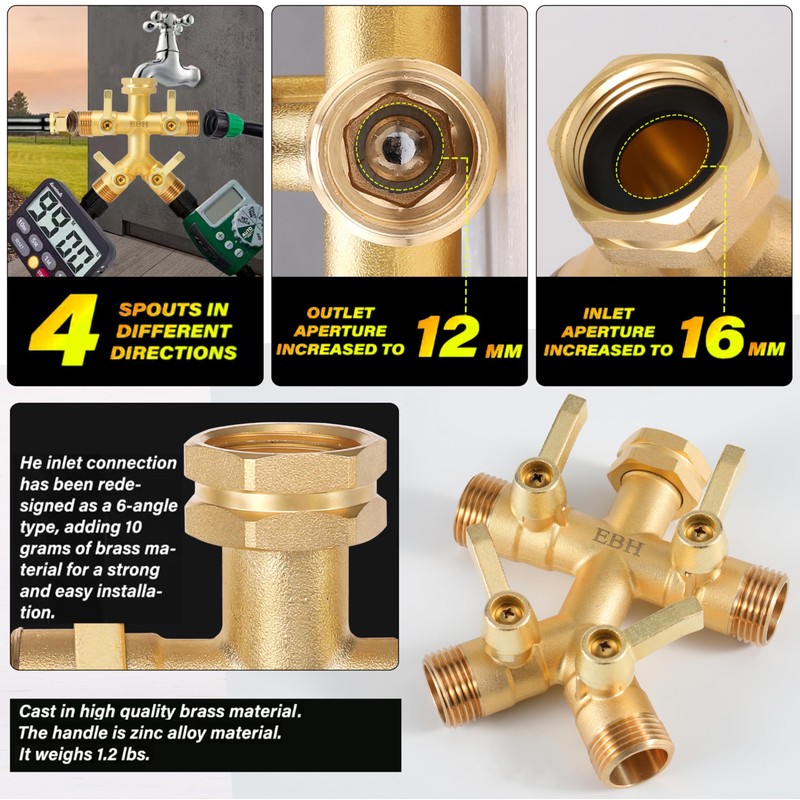 EBH

99:00

4 SPOUTS IN DIFFERENT DIRECTIONS

OUTLET APERTURE INCREASED TO 12 MM

INLET APERTURE INCREASED TO 16 MM

He inlet connection has been redesigned as a 6-angle type, adding 10 grams of brass material for a strong and easy installation.

EBH

Cast in high quality brass material.
The handle is zinc alloy material.
It weighs 1.2 lbs.