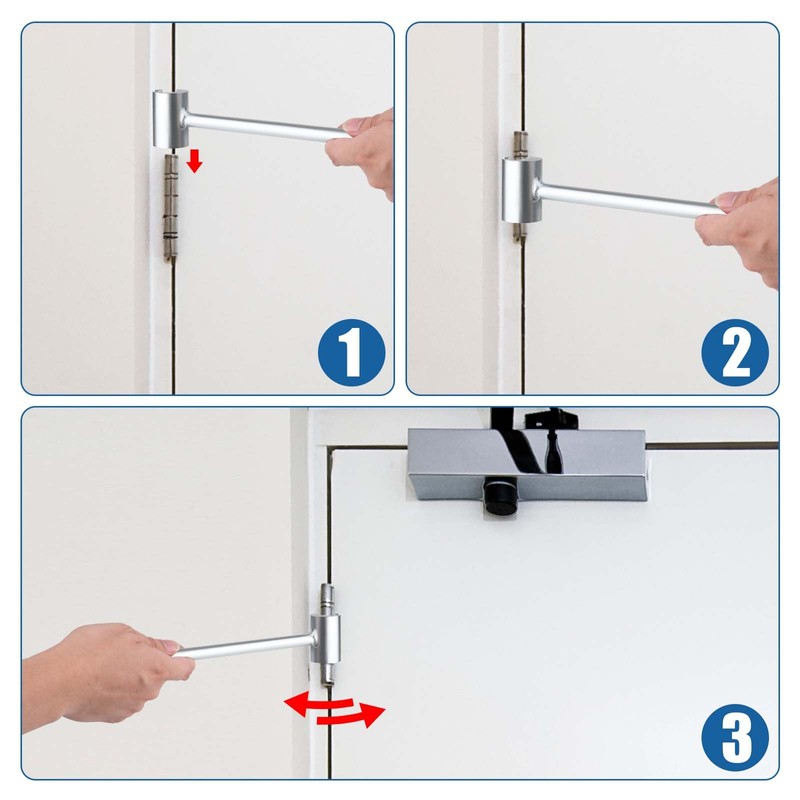 1

2

3