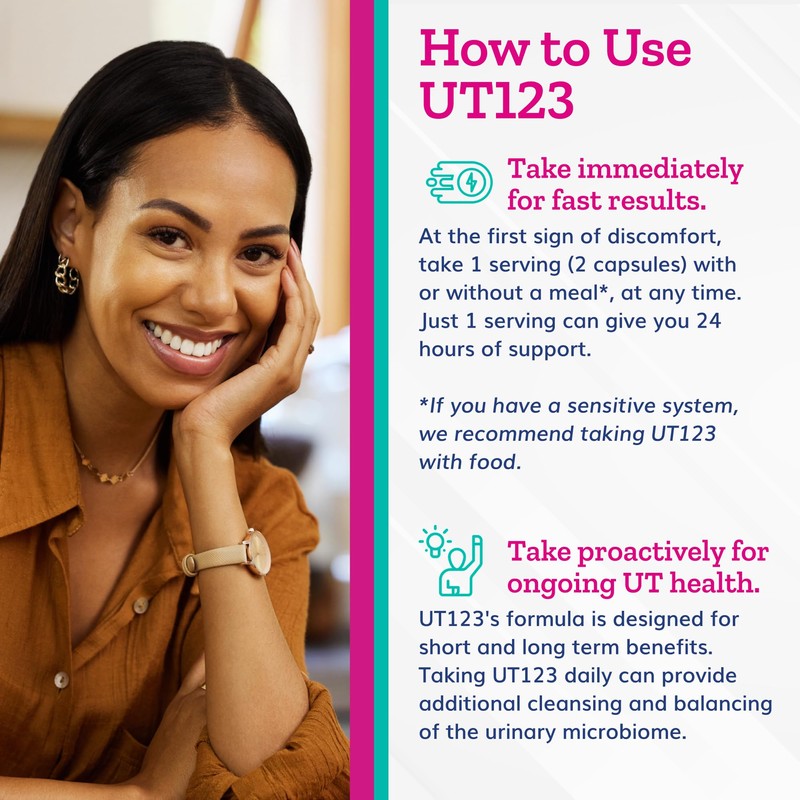 How to Use UT123

Take immediately for fast results.

At the first sign of discomfort, take 1 serving (2 capsules) with or without a meal*, at any time. Just 1 serving can give you 24 hours of support.

*If you have a sensitive system, we recommend taking UT123 with food.

Take proactively for ongoing UT health.

UT123's formula is designed for short and long term benefits. Taking UT123 daily can provide additional cleansing and balancing of the urinary microbiome.