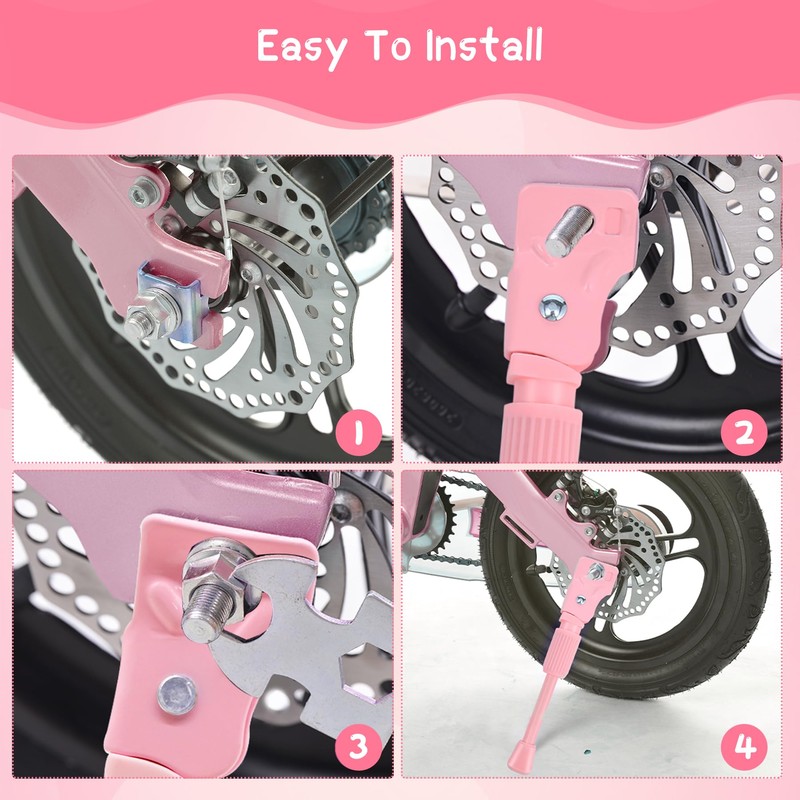 Easy To Install

1

2

3

4