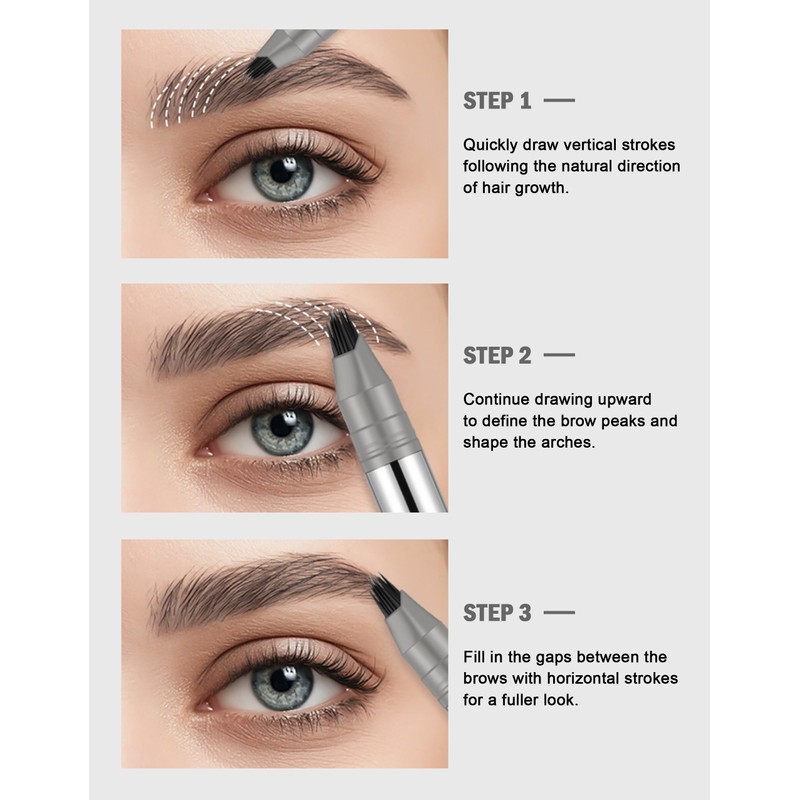 STEP 1 —

Quickly draw vertical strokes following the natural direction of hair growth.

STEP 2 —

Continue drawing upward to define the brow peaks and shape the arches.

STEP 3 —

Fill in the gaps between the brows with horizontal strokes for a fuller look.