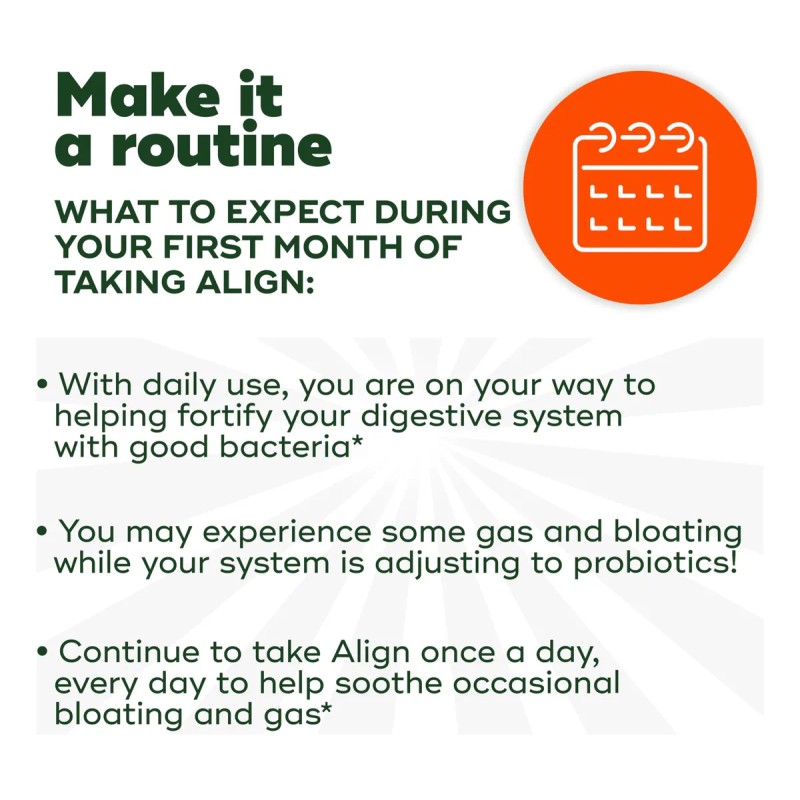 Make it a routine

WHAT TO EXPECT DURING YOUR FIRST MONTH OF TAKING ALIGN:

• With daily use, you are on your way to helping fortify your digestive system with good bacteria*

• You may experience some gas and bloating while your system is adjusting to probiotics!

• Continue to take Align once a day, every day to help soothe occasional bloating and gas*