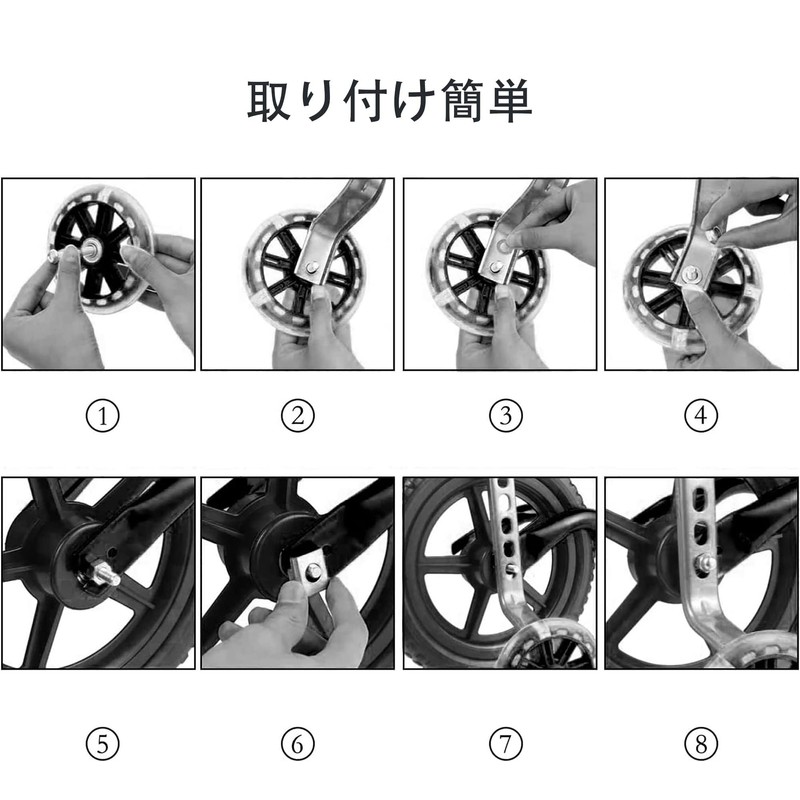 取り付け簡単

①

②

③

④

⑤

⑥

⑦

⑧