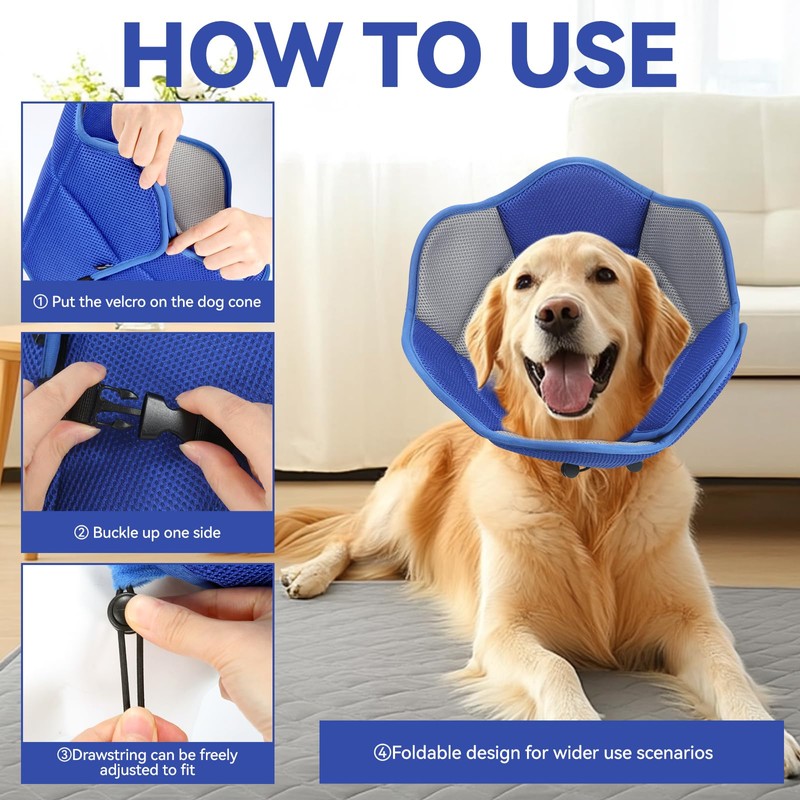 HOW TO USE

① Put the velcro on the dog cone

② Buckle up one side

③Drawstring can be freely adjusted to fit

④Foldable design for wider use scenarios