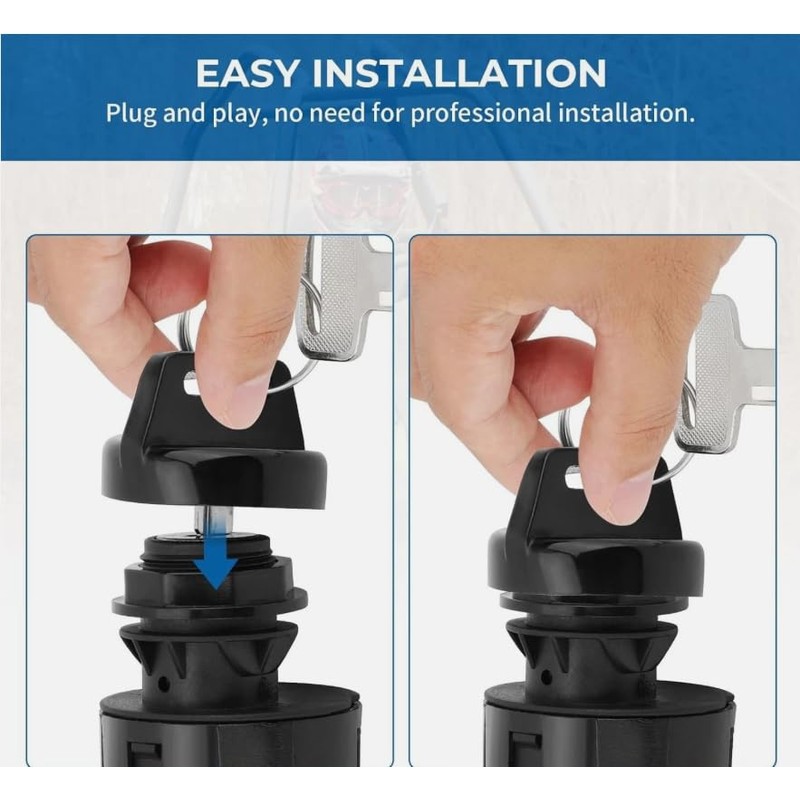 EASY INSTALLATION
Plug and play, no need for professional installation.