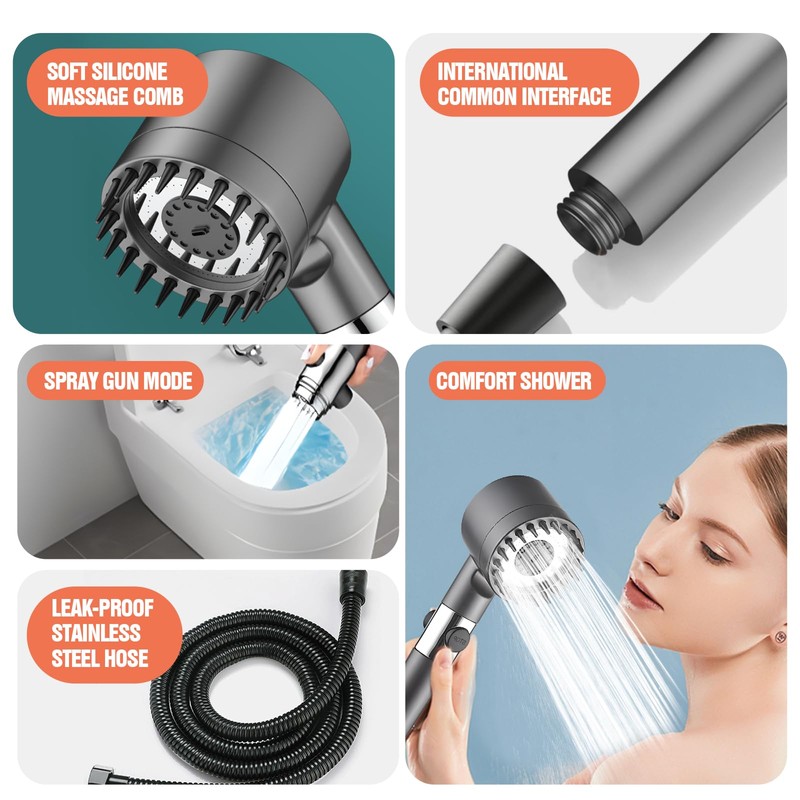 SOFT SILICONE MASSAGE COMB

INTERNATIONAL COMMON INTERFACE

SPRAY GUN MODE

COMFORT SHOWER

LEAK-PROOF STAINLESS STEEL HOSE