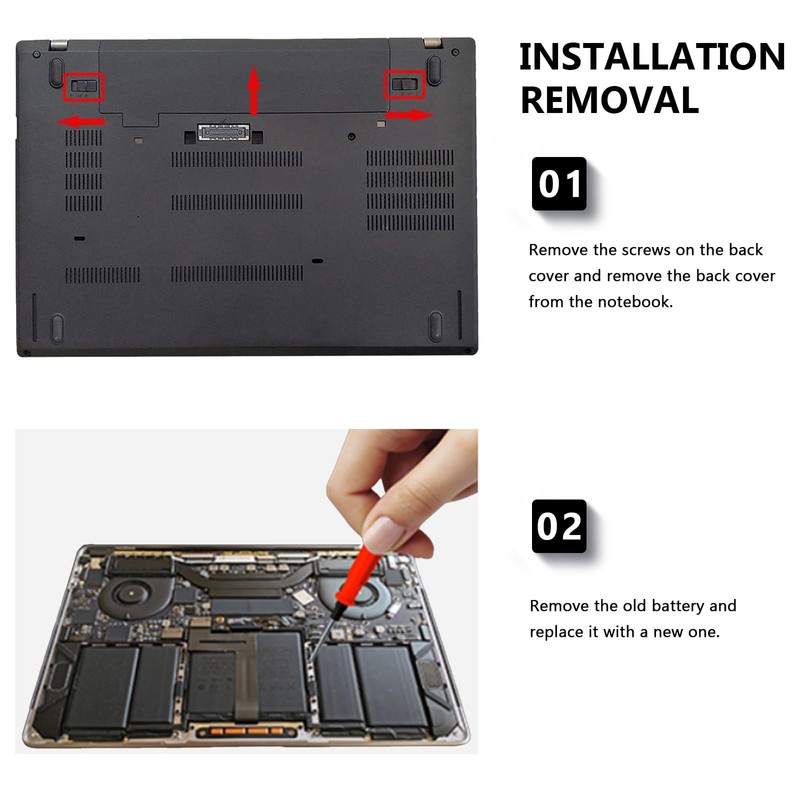 INSTALLATION
REMOVAL

01

Remove the screws on the back cover and remove the back cover from the notebook.

02

Remove the old battery and replace it with a new one.