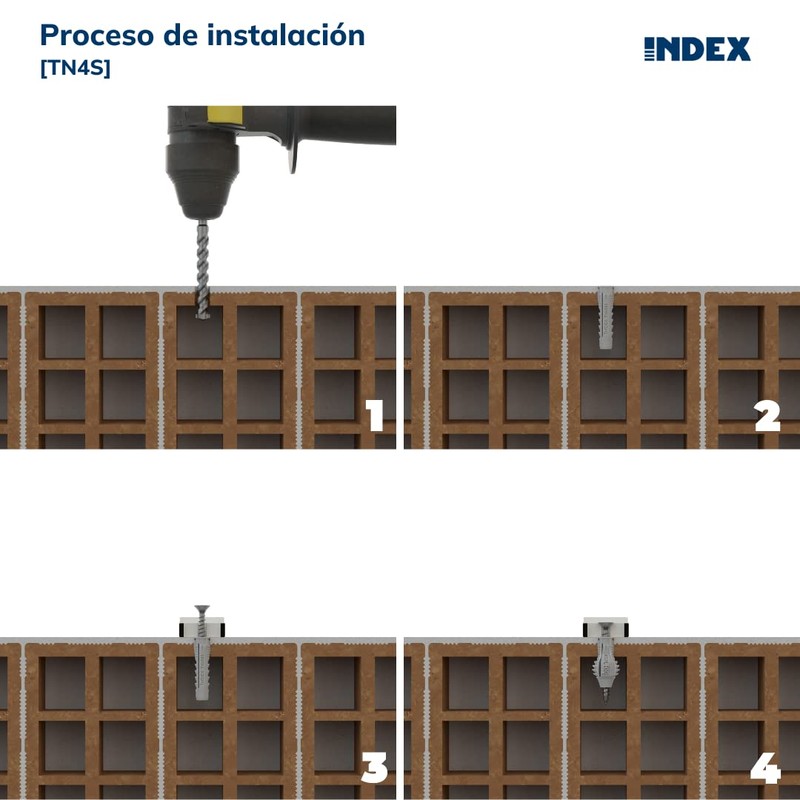 Proceso de instalación
[TN4S]

INDEX

1

2

3

4