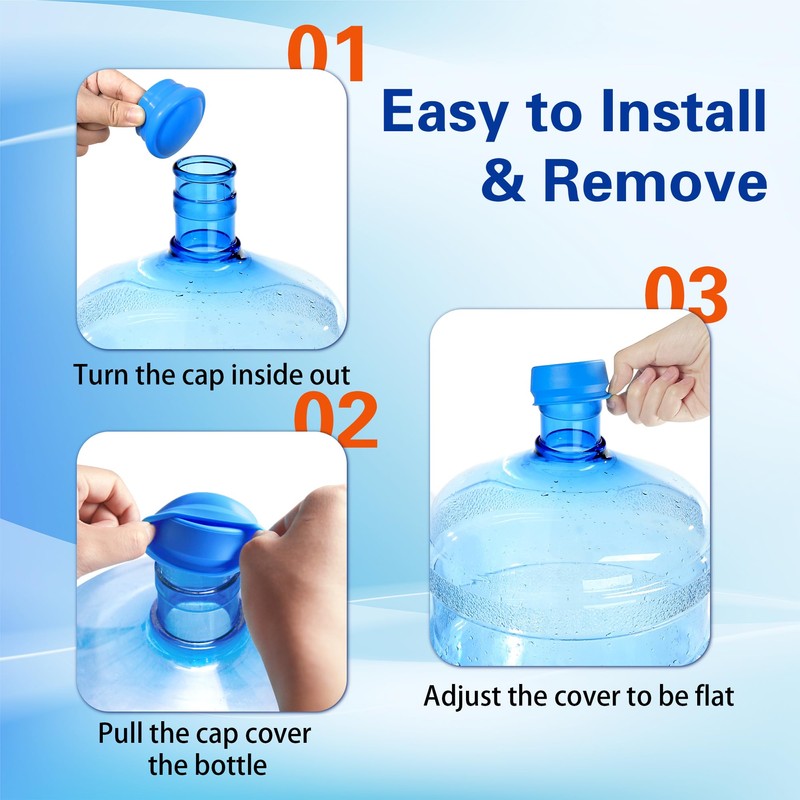 01

Easy to Install & Remove

Turn the cap inside out

02

Pull the cap cover the bottle

03

Adjust the cover to be flat