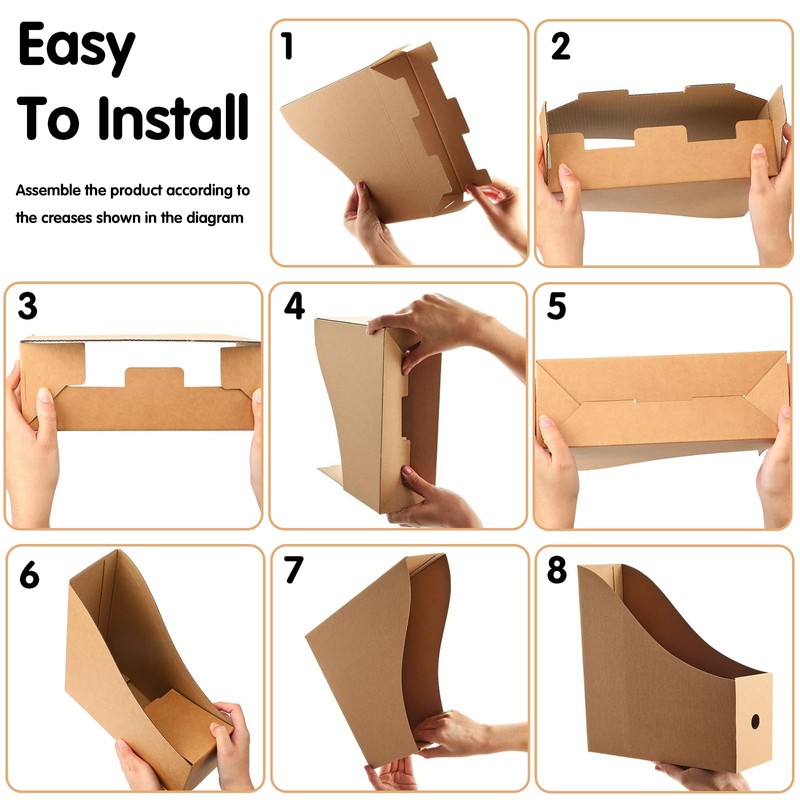 Easy
To Install

Assemble the product according to the creases shown in the diagram

1

2

3

4

5

6

7

8