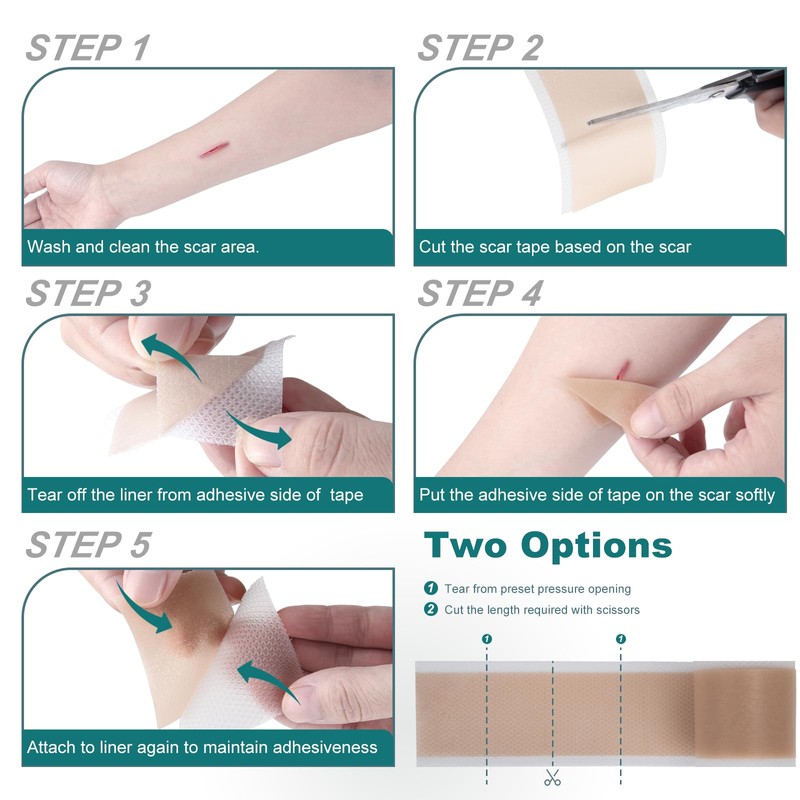 STEP 1

Wash and clean the scar area.

STEP 2

Cut the scar tape based on the scar

STEP 3

Tear off the liner from adhesive side of tape

STEP 4

Put the adhesive side of tape on the scar softly

STEP 5

Attach to liner again to maintain adhesiveness

Two Options

1 Tear from preset pressure opening
2 Cut the length required with scissors

1
1