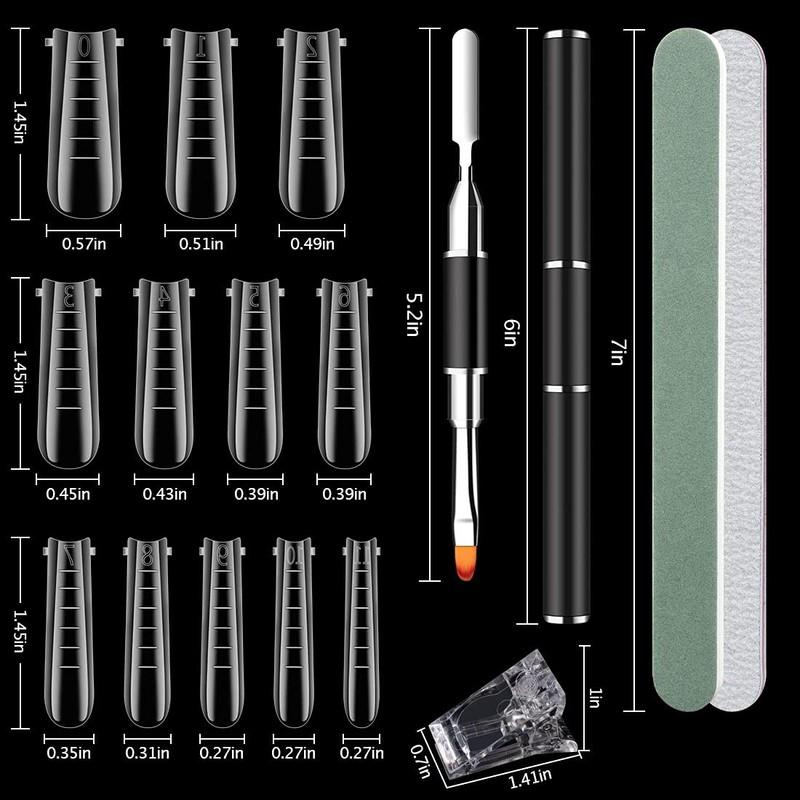 1.45in
0
1
2
0.57in
0.51in
0.49in
1.45in
3
4
5
6
0.45in
0.43in
0.39in
0.39in
1.45in
7
8
9
10
11
0.35in
0.31in
0.27in
0.27in
0.27in
5.2in
6in
7in
1in
0.7in
1.41in