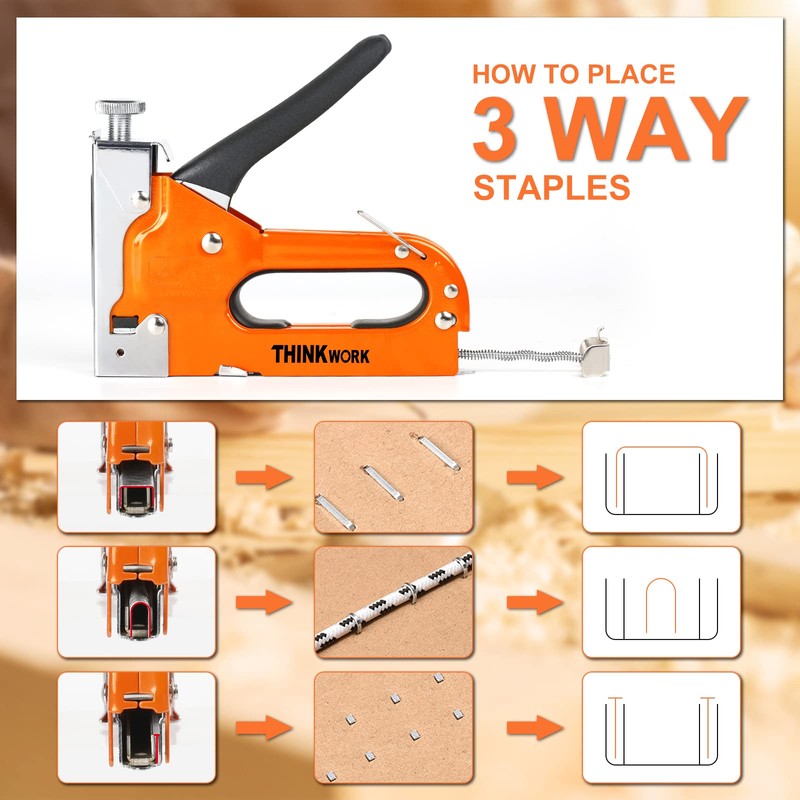 HOW TO PLACE
3 WAY
STAPLES

THINKWORK