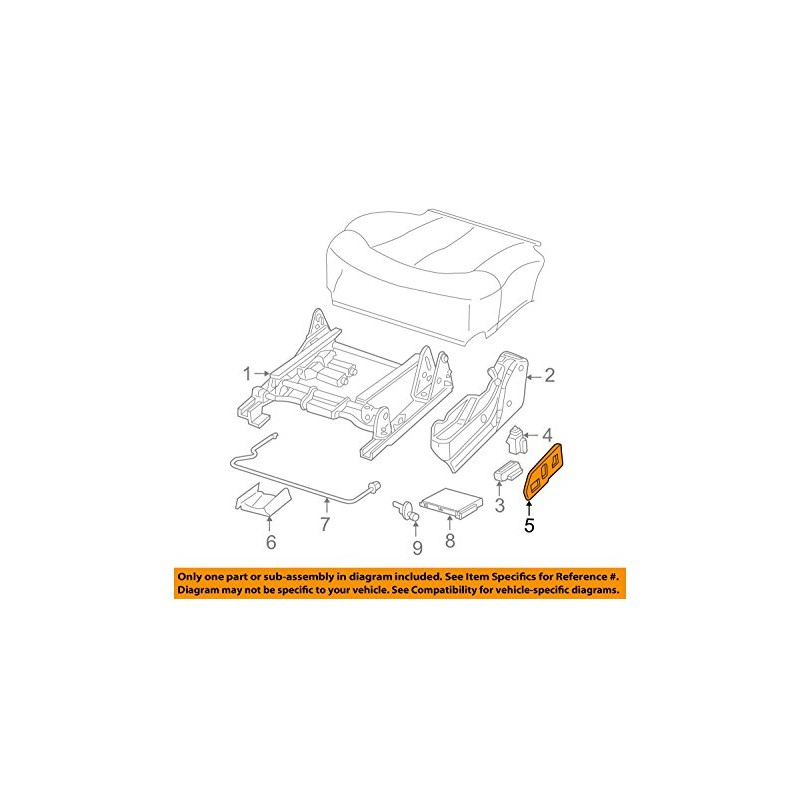 1
2
4
3
5
6
7
9
8

Only one part or sub-assembly in diagram included. See Item Specifics for Reference #.
Diagram may not be specific to your vehicle. See Compatibility for vehicle-specific diagrams.