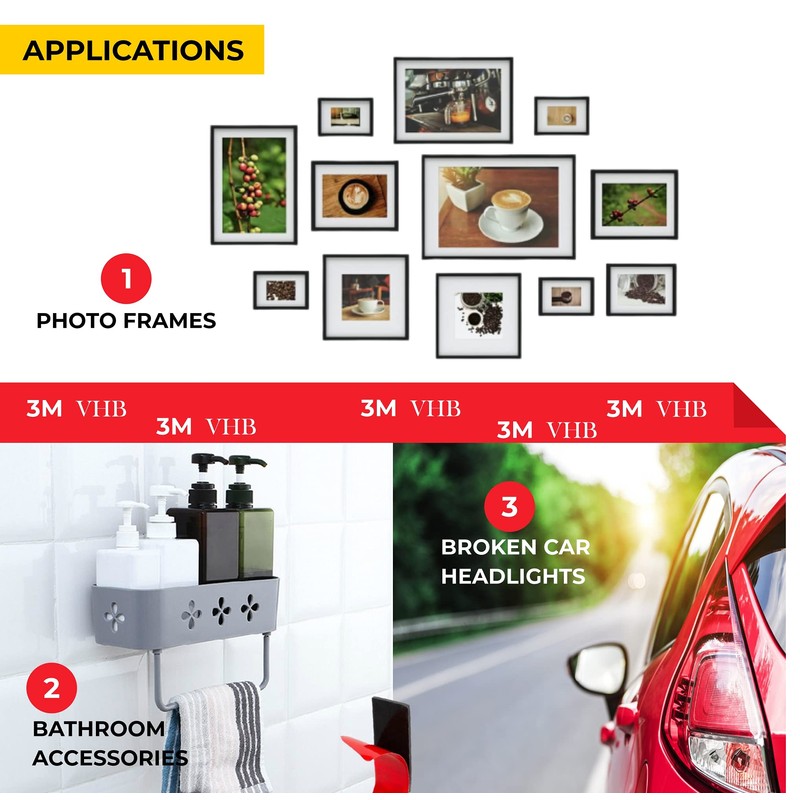 APPLICATIONS

1

PHOTO FRAMES

3M VHB 3M VHB 3M VHB 3M VHB 3M VHB

3

BROKEN CAR HEADLIGHTS

2

BATHROOM ACCESSORIES