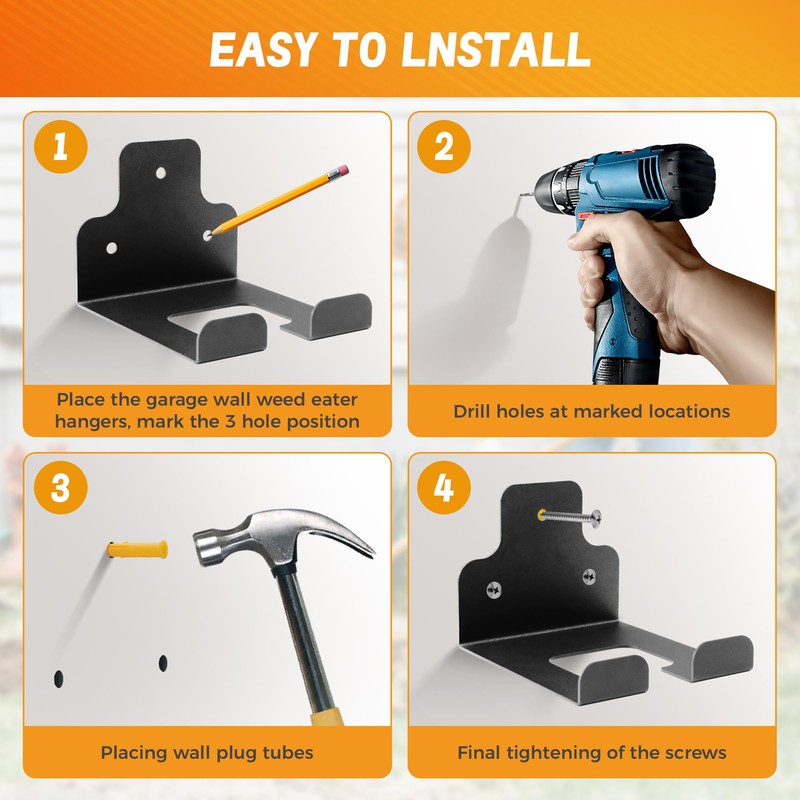 EASY TO LNSTALL

1

Place the garage wall weed eater hangers, mark the 3 hole position

2

Drill holes at marked locations

3

Placing wall plug tubes

4

Final tightening of the screws