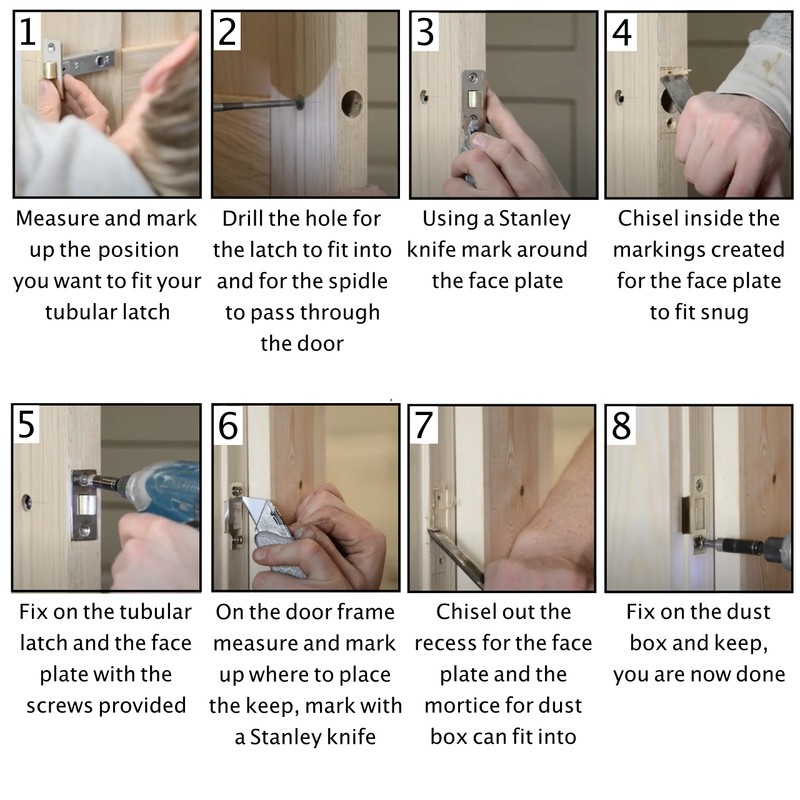 1
Measure and mark up the position you want to fit your tubular latch

2
Drill the hole for the latch to fit into and for the spidle to pass through the door

3
Using a Stanley knife mark around the face plate

4
Chisel inside the markings created for the face plate to fit snug

5
Fix on the tubular latch and the face plate with the screws provided

6
On the door frame measure and mark up where to place the keep, mark with a Stanley knife

7
Chisel out the recess for the face plate and the mortice for dust box can fit into

8
Fix on the dust box and keep, you are now done