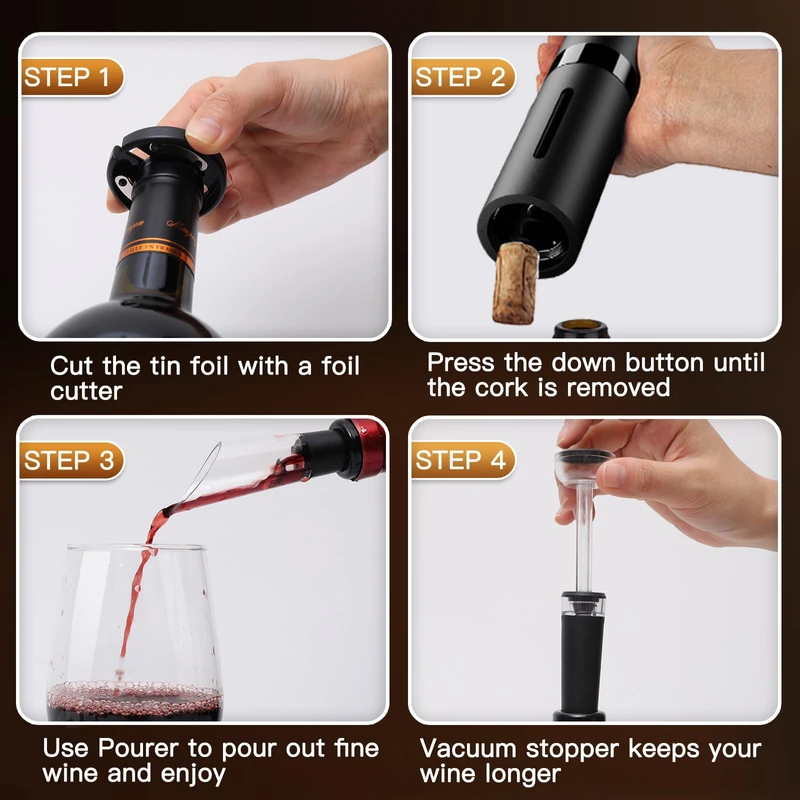 STEP 1

Cut the tin foil with a foil cutter

STEP 2

Press the down button until the cork is removed

STEP 3

Use Pourer to pour out fine wine and enjoy

STEP 4

Vacuum stopper keeps your wine longer