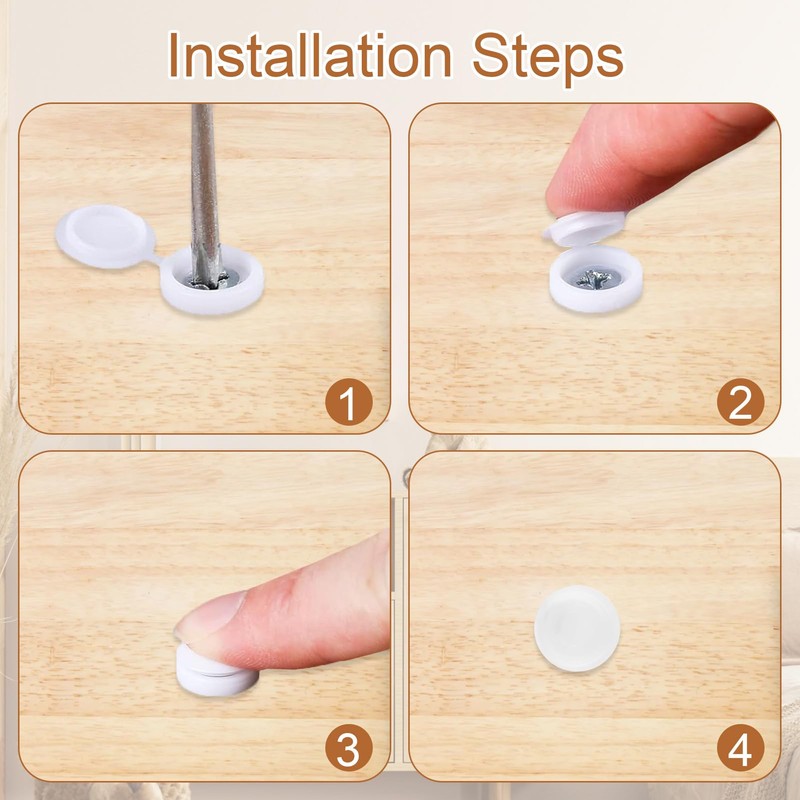 Installation Steps

1

2

3

4