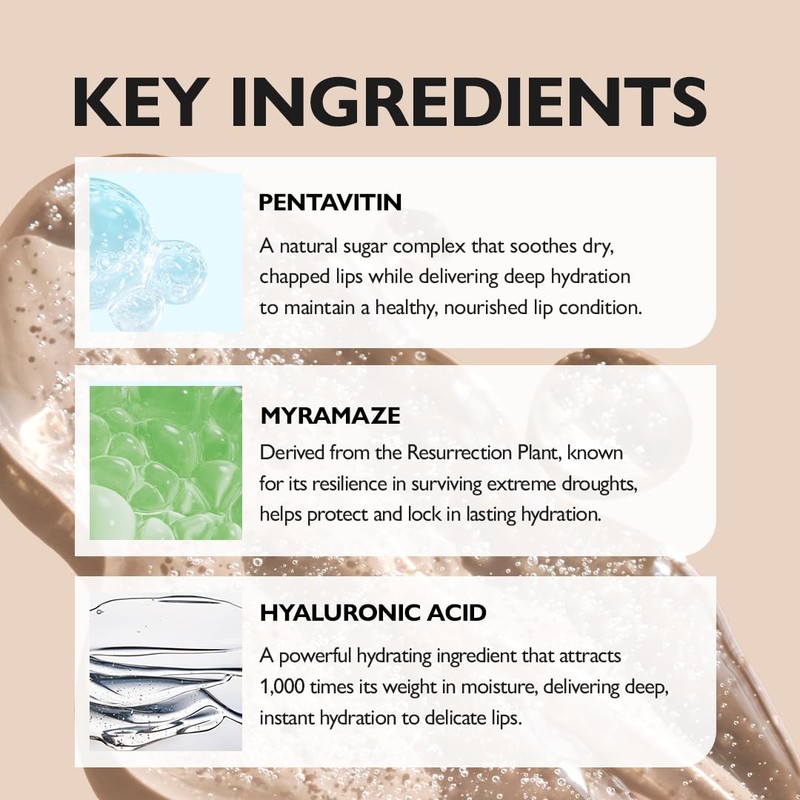 KEY INGREDIENTS

PENTAVITIN

A natural sugar complex that soothes dry, chapped lips while delivering deep hydration to maintain a healthy, nourished lip condition.

MYRAMAZE

Derived from the Resurrection Plant, known for its resilience in surviving extreme droughts, helps protect and lock in lasting hydration.

HYALURONIC ACID

A powerful hydrating ingredient that attracts 1,000 times its weight in moisture, delivering deep, instant hydration to delicate lips.