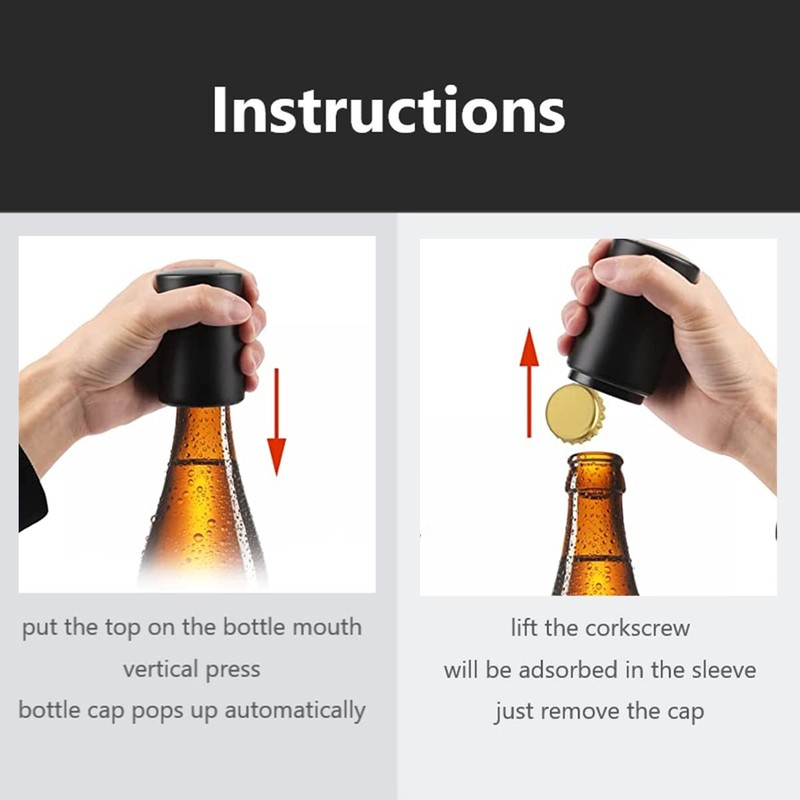 Instructions

put the top on the bottle mouth
vertical press
bottle cap pops up automatically

lift the corkscrew
will be adsorbed in the sleeve
just remove the cap