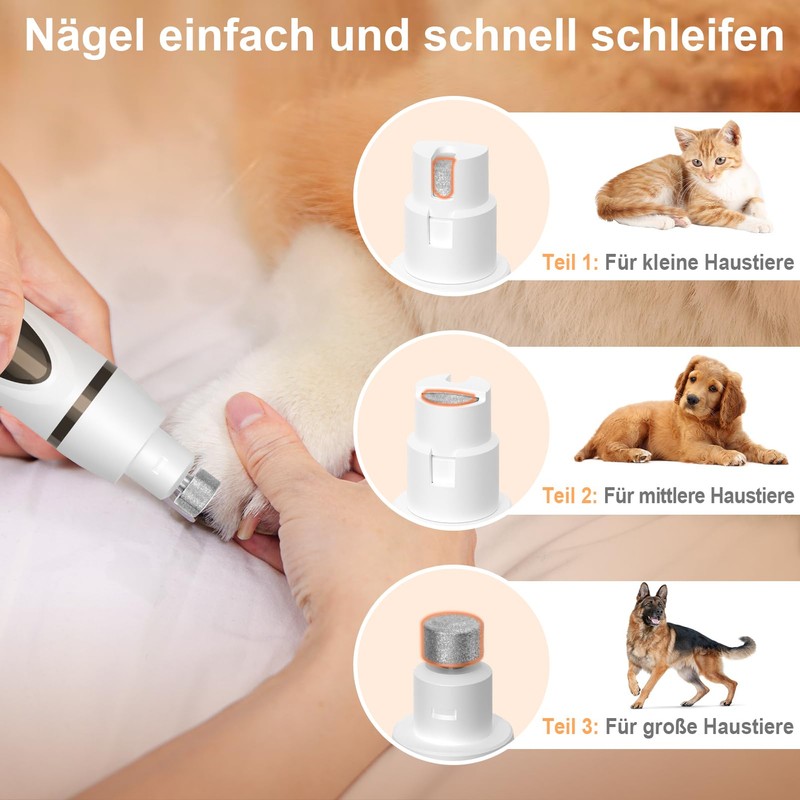 Nägel einfach und schnell schleifen

Teil 1: Für kleine Haustiere

Teil 2: Für mittlere Haustiere

Teil 3: Für große Haustiere