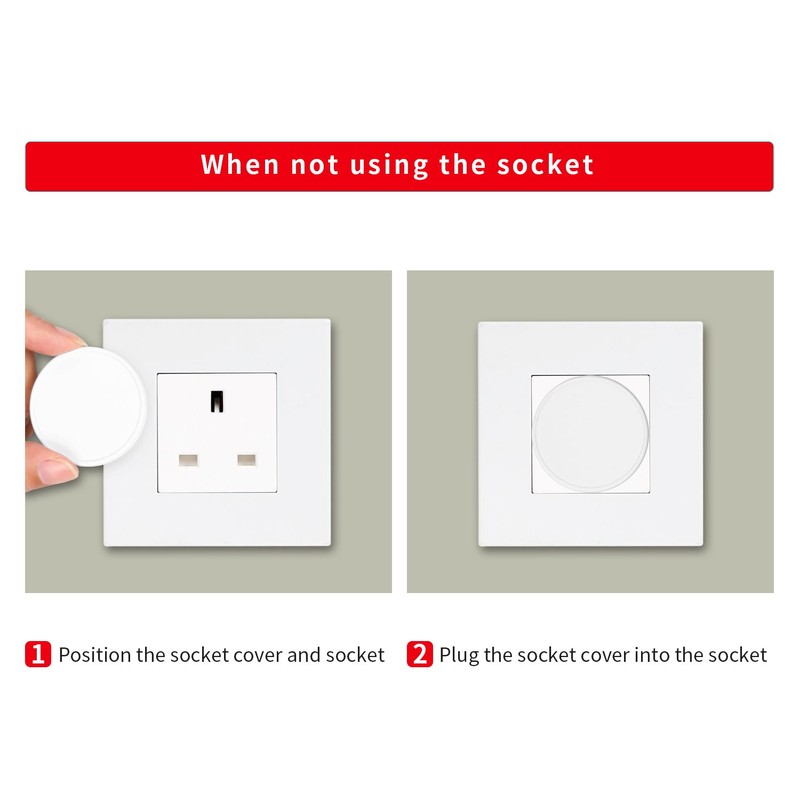 When not using the socket

1 Position the socket cover and socket

2 Plug the socket cover into the socket