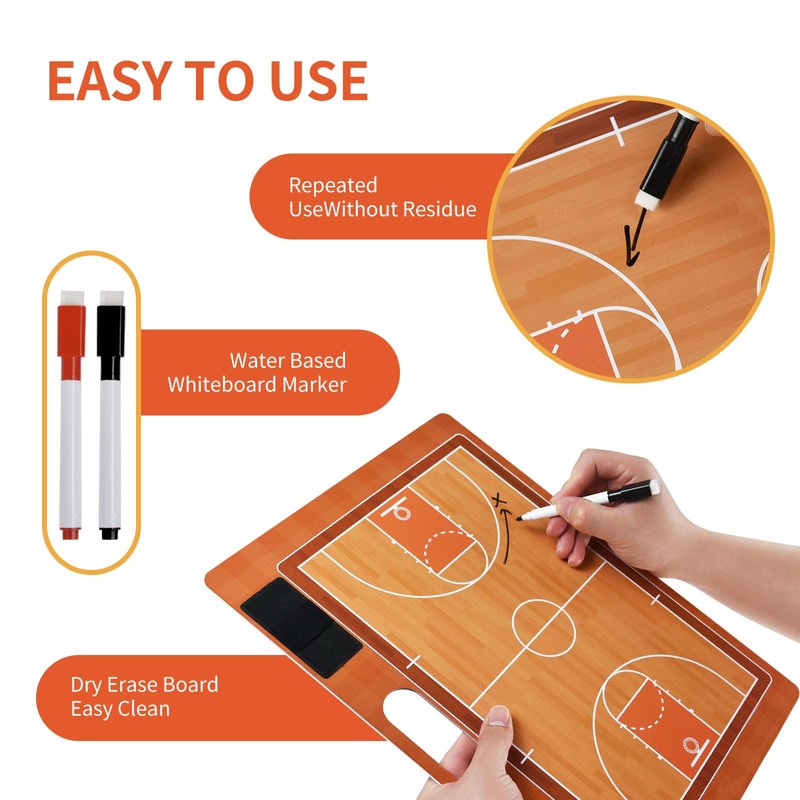 EASY TO USE

Repeated UseWithout Residue

Water Based Whiteboard Marker

Dry Erase Board Easy Clean