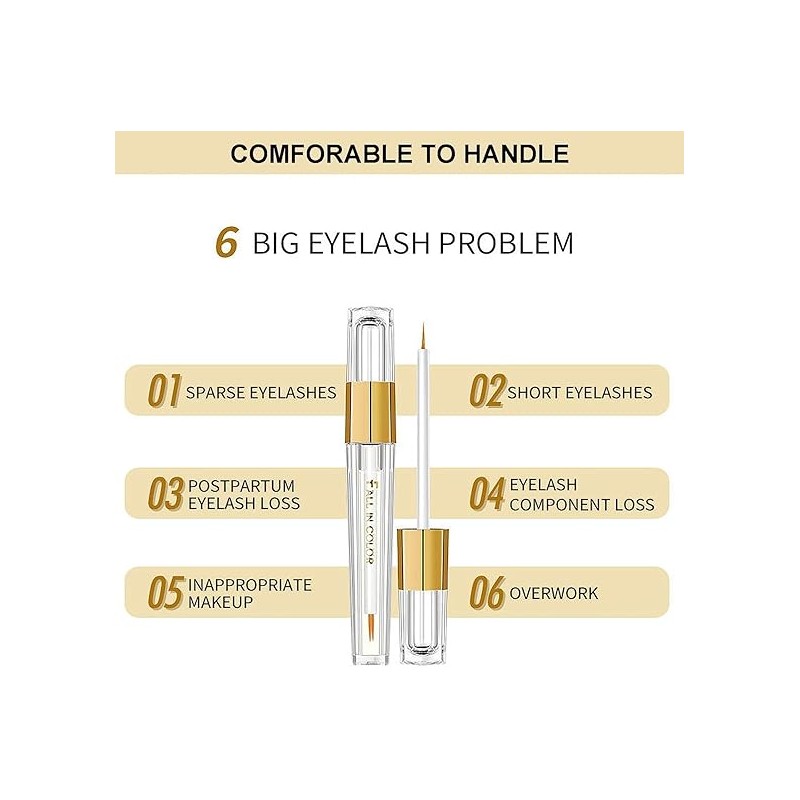 COMFORABLE TO HANDLE

6 BIG EYELASH PROBLEM

01 SPARSE EYELASHES

02 SHORT EYELASHES

03 POSTPARTUM EYELASH LOSS

04 EYELASH COMPONENT LOSS

05 INAPPROPRIATE MAKEUP

06 OVERWORK

FALL IN COLOR