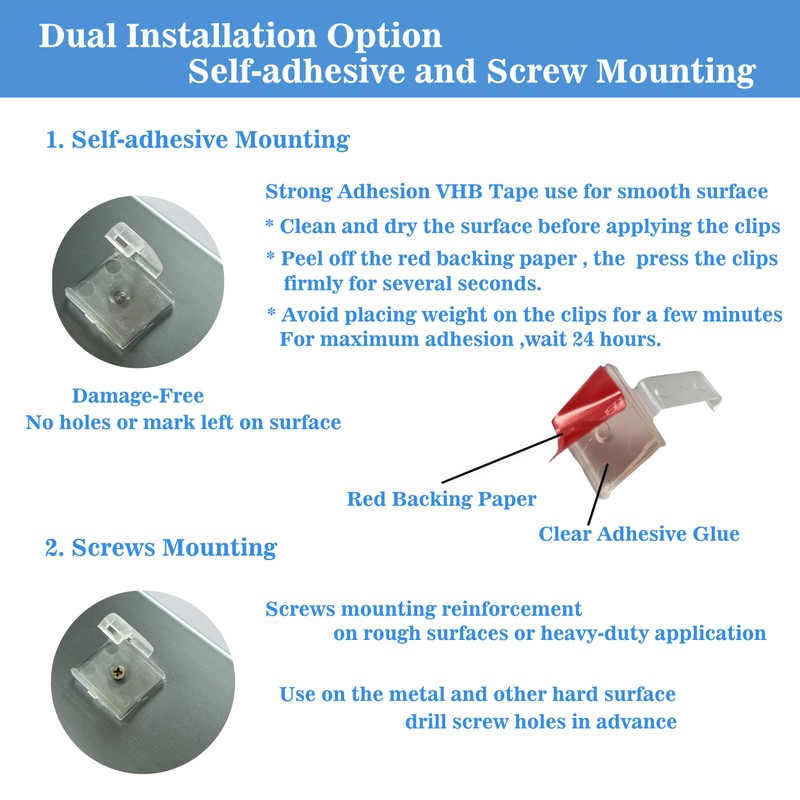 Dual Installation Option
Self-adhesive and Screw Mounting

1. Self-adhesive Mounting

Strong Adhesion VHB Tape use for smooth surface

* Clean and dry the surface before applying the clips

* Peel off the red backing paper , the press the clips firmly for several seconds.

* Avoid placing weight on the clips for a few minutes For maximum adhesion ,wait 24 hours.

Damage-Free
No holes or mark left on surface

Red Backing Paper

Clear Adhesive Glue

2. Screws Mounting

Screws mounting reinforcement on rough surfaces or heavy-duty application

Use on the metal and other hard surface drill screw holes in advance