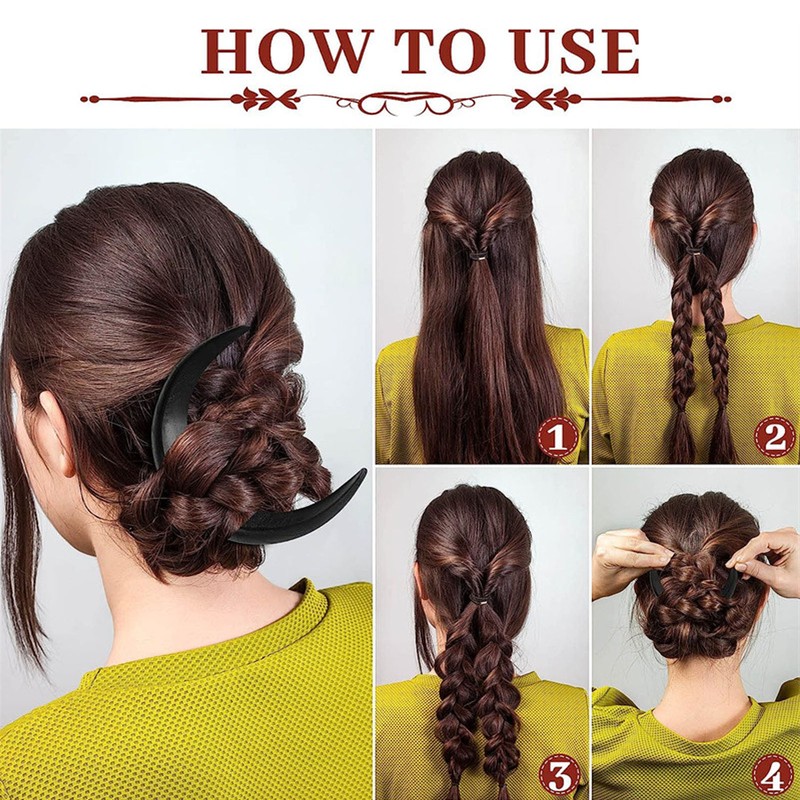 HOW TO USE

1

2

3

4