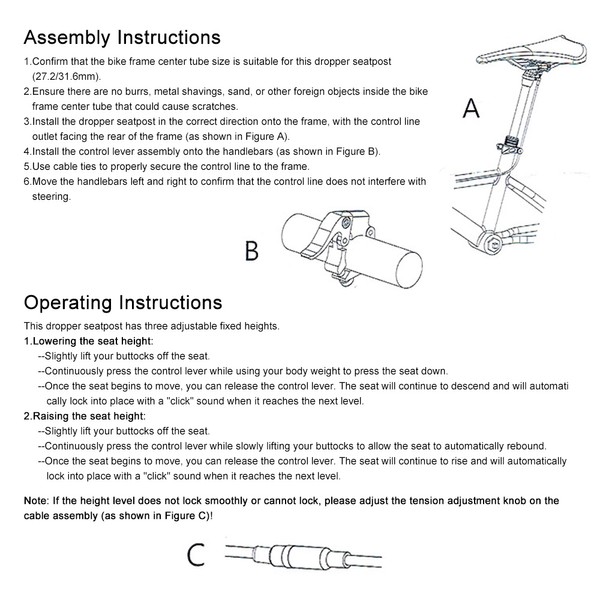 Assembly Instructions

1.Confirm that the bike frame center tube size is suitable for this dropper seatpost (27.2/31.6mm).
2.Ensure there are no burrs, metal shavings, sand, or other foreign objects inside the bike frame center tube that could cause scratches.
3.Install the dropper seatpost in the correct direction onto the frame, with the control line outlet facing the rear of the frame (as shown in Figure A).
4.Install the control lever assembly onto the handlebars (as shown in Figure B).
5.Use cable ties to properly secure the control line to the frame.
6.Move the handlebars left and right to confirm that the control line does not interfere with steering.

A

B

Operating Instructions

This dropper seatpost has three adjustable fixed heights.
1.Lowering the seat height:
--Slightly lift your buttocks off the seat.
--Continuously press the control lever while using your body weight to press the seat down.
--Once the seat begins to move, you can release the control lever. The seat will continue to descend and will automati cally lock into place with a "click" sound when it reaches the next level.
2.Raising the seat height:
--Slightly lift your buttocks off the seat.
--Continuously press the control lever while slowly lifting your buttocks to allow the seat to automatically rebound.
--Once the seat begins to move, you can release the control lever. The seat will continue to rise and will automatically lock into place with a "click" sound when it reaches the next level.

Note: If the height level does not lock smoothly or cannot lock, please adjust the tension adjustment knob on the cable assembly (as shown in Figure C)!

C